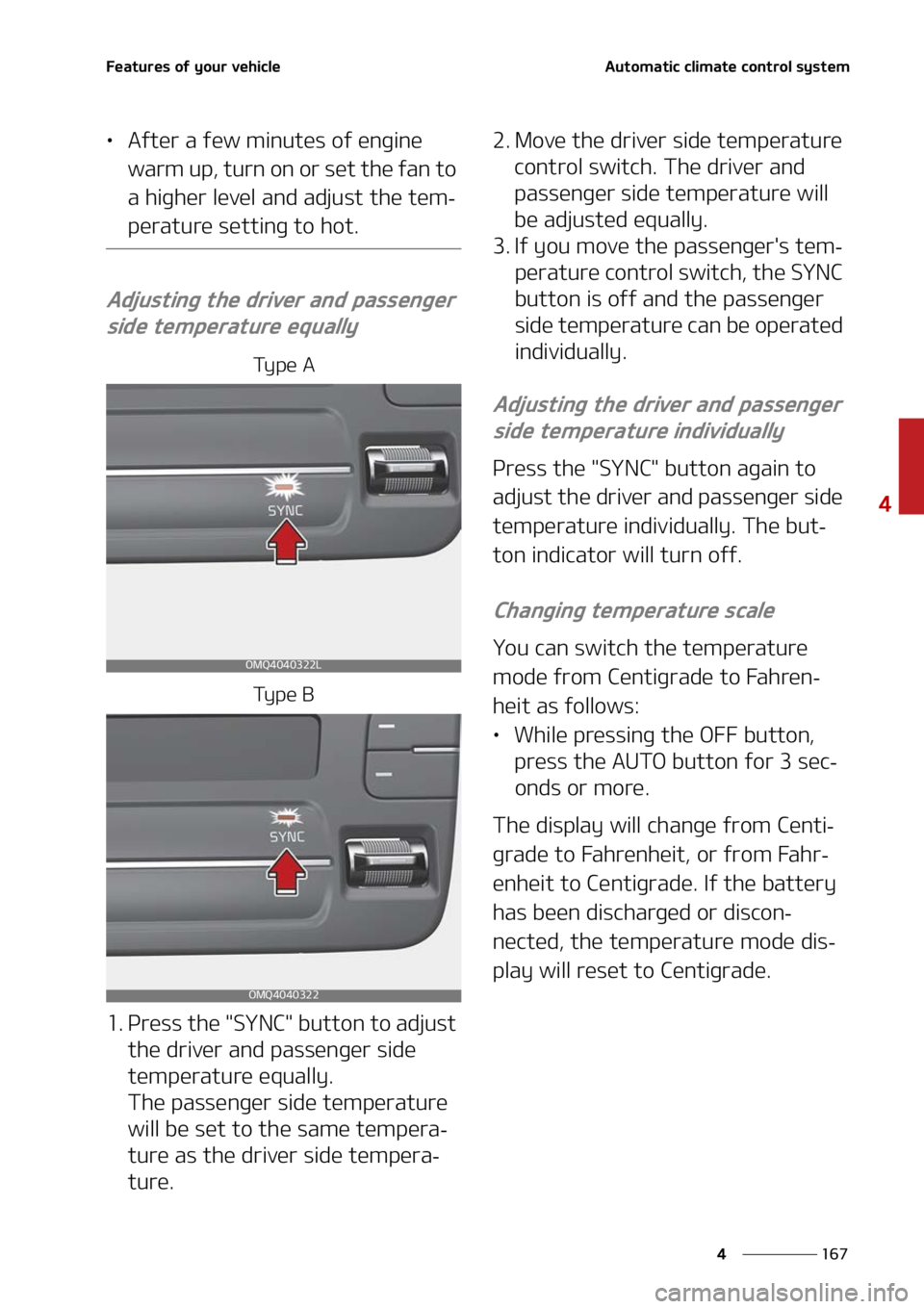 Features of your vehicle

Automatic climate control system

• After a few minutes of engine warm up, turn on or set the fan to a higher level and adjust the temperature setting to hot.

Adjusting the driver and passenger side temperature equally

Type A

SYNC

OMQ4040322L

Type B

SYNC

OMQ4040322

1. Press the "SYNC" button to adjust the driver and passenger side temperature equally.
The passenger side temperature will be set to the same temperature as the driver side temperature.

2. Move the driver side temperature control switch. The driver and passenger side temperature will be adjusted equally.
3. If you move the passenger's temperature control switch, the SYNC button is off and the passenger side temperature can be operated individually.

Adjusting the driver and passenger side temperature individually

Press the "SYNC" button again to adjust the driver and passenger side temperature individually. The button indicator will turn off.

Changing temperature scale

You can switch the temperature mode from Centigrade to Fahrenheit as follows:

• While pressing the OFF button, press the AUTO button for 3 seconds or more.

The display will change from Centigrade to Fahrenheit, or from Fahrenheit to Centigrade. If the battery has been discharged or disconnected, the temperature mode display will reset to Centigrade.

4

4 167

carmanualsonline.info