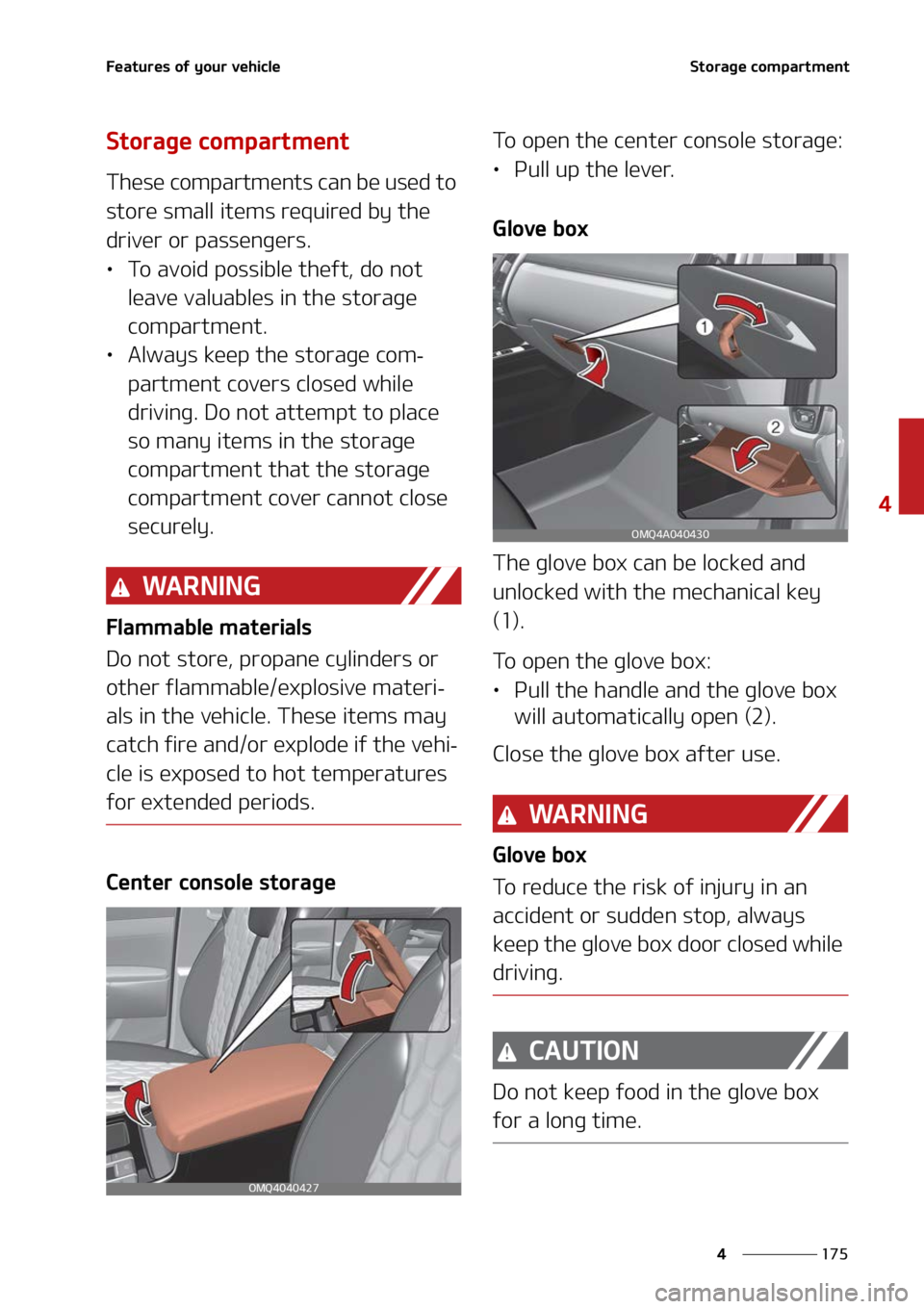 Features of your vehicle

Storage compartment

Storage compartment

These compartments can be used to store small items required by the driver or passengers.

• To avoid possible theft, do not leave valuables in the storage compartment.
• Always keep the storage compartment covers closed while driving. Do not attempt to place so many items in the storage compartment that the storage compartment cover cannot close securely.

WARNING

Flammable materials

Do not store, propane cylinders or other flammable/explosive materials in the vehicle. These items may catch fire and/or explode if the vehicle is exposed to hot temperatures for extended periods.

Center console storage

OMQ4040427

To open the center console storage:
• Pull up the lever.

Glove box

1

2

OMQ4A040430

The glove box can be locked and unlocked with the mechanical key (1).

To open the glove box:
• Pull the handle and the glove box will automatically open (2).

Close the glove box after use.

WARNING

Glove box

To reduce the risk of injury in an accident or sudden stop, always keep the glove box door closed while driving.

CAUTION

Do not keep food in the glove box for a long time.

4

4 175

carmanualsonline.info