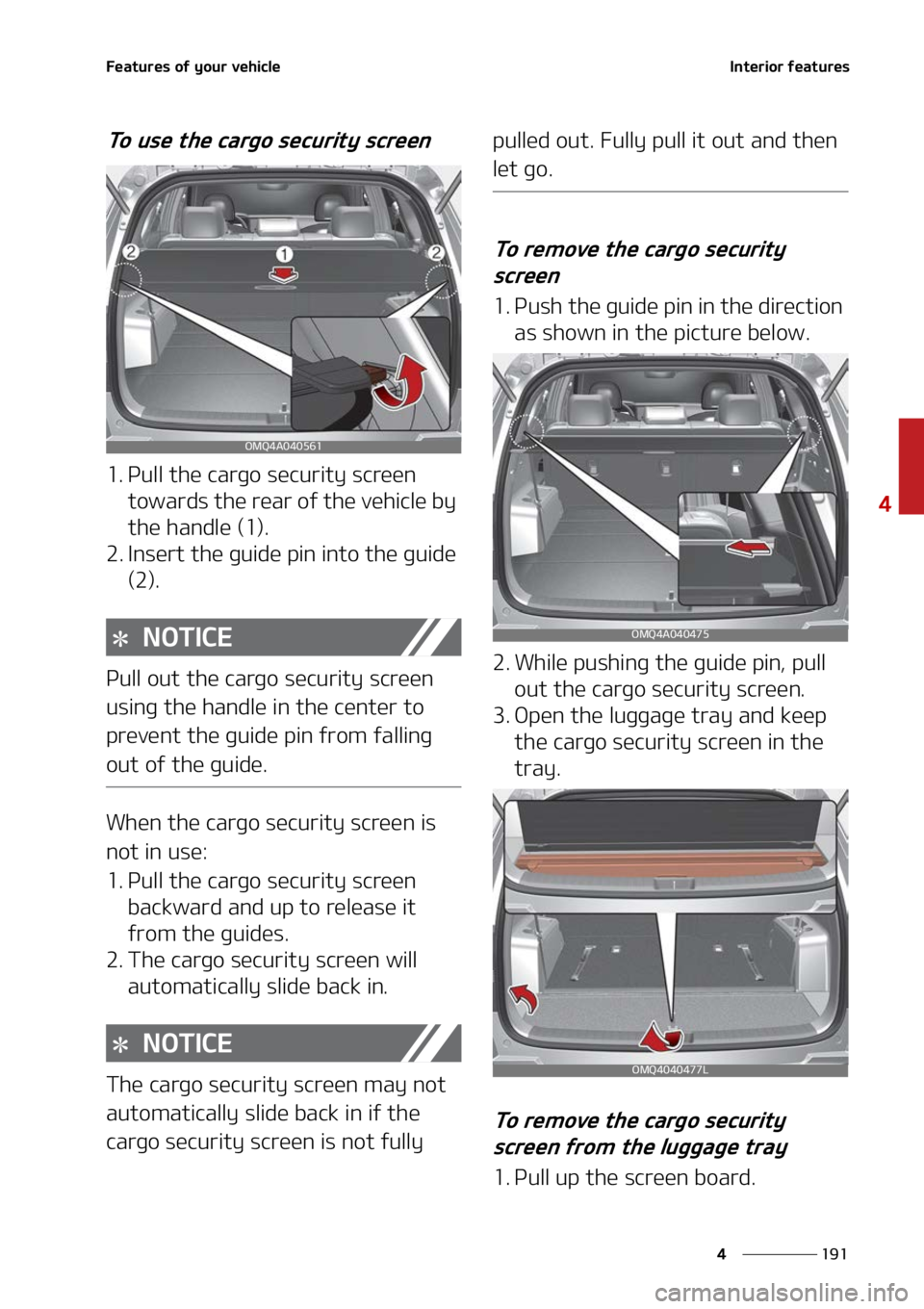 Features of your vehicle

Interior features

To use the cargo security screen

2
1
2

OMQ4A040561

1. Pull the cargo security screen towards the rear of the vehicle by the handle (1).
2. Insert the guide pin into the guide (2).

✻ NOTICE

Pull out the cargo security screen using the handle in the center to prevent the guide pin from falling out of the guide.

When the cargo security screen is not in use:
1. Pull the cargo security screen backward and up to release it from the guides.
2. The cargo security screen will automatically slide back in.

✻ NOTICE

The cargo security screen may not automatically slide back in if the cargo security screen is not fully pulled out. Fully pull it out and then let go.

To remove the cargo security screen
1. Push the guide pin in the direction as shown in the picture below.

OMQ4A040475

2. While pushing the guide pin, pull out the cargo security screen.
3. Open the luggage tray and keep the cargo security screen in the tray.

OMQ4040477L

To remove the cargo security screen from the luggage tray
1. Pull up the screen board.

4

4 191

carmanualsonline.info