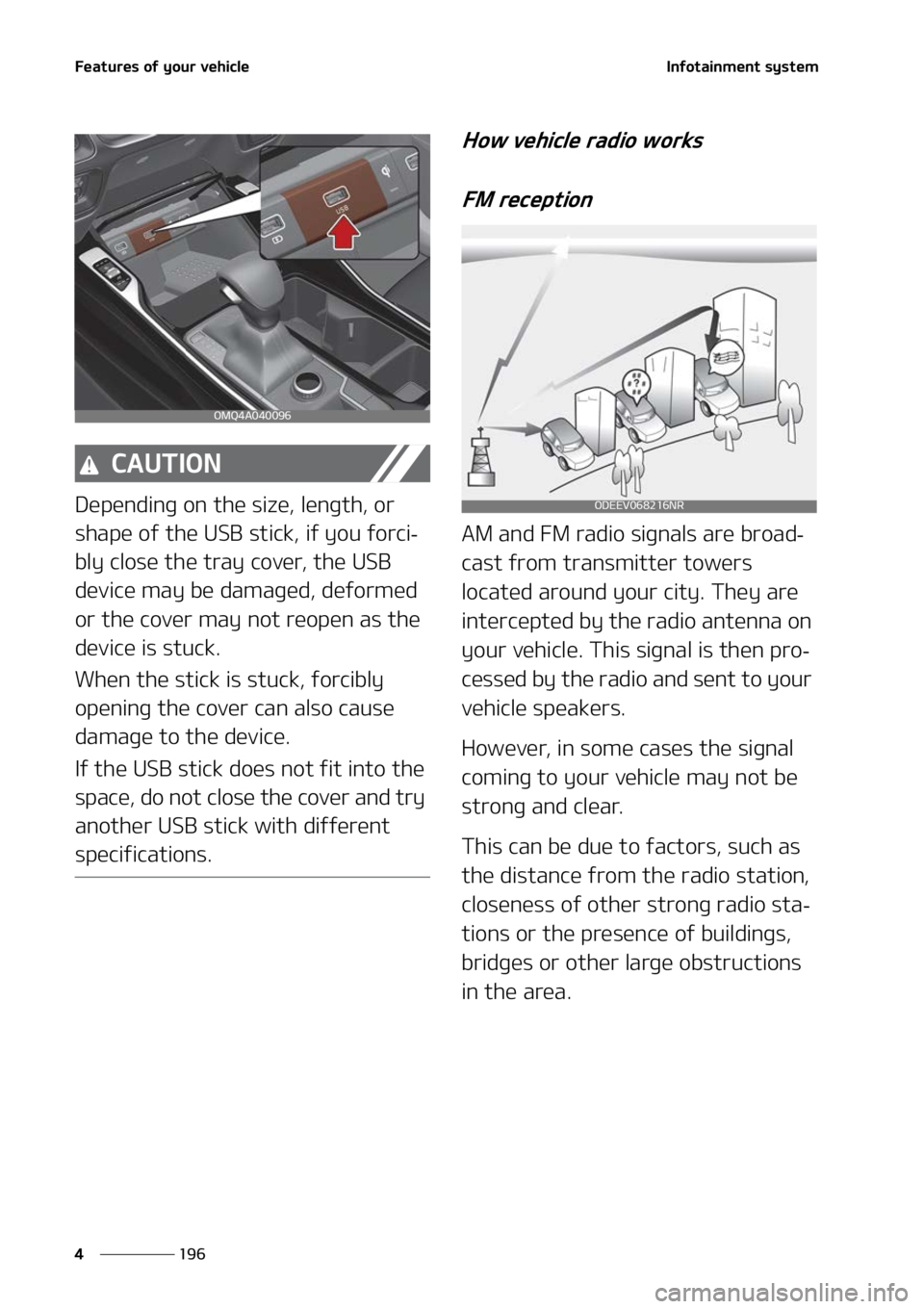 Features of your vehicle

Infotainment system

USB

OMQ4A040096

CAUTION

Depending on the size, length, or shape of the USB stick, if you forcibly close the tray cover, the USB device may be damaged, deformed or the cover may not reopen as the device is stuck.

When the stick is stuck, forcibly opening the cover can also cause damage to the device.

If the USB stick does not fit into the space, do not close the cover and try another USB stick with different specifications.

How vehicle radio works

FM reception

ODEEV068216NR

AM and FM radio signals are broadcast from transmitter towers located around your city. They are intercepted by the radio antenna on your vehicle. This signal is then processed by the radio and sent to your vehicle speakers.

However, in some cases the signal coming to your vehicle may not be strong and clear.

This can be due to factors, such as the distance from the radio station, closeness of other strong radio stations or the presence of buildings, bridges or other large obstructions in the area.

4

196

carmanualsonline.info