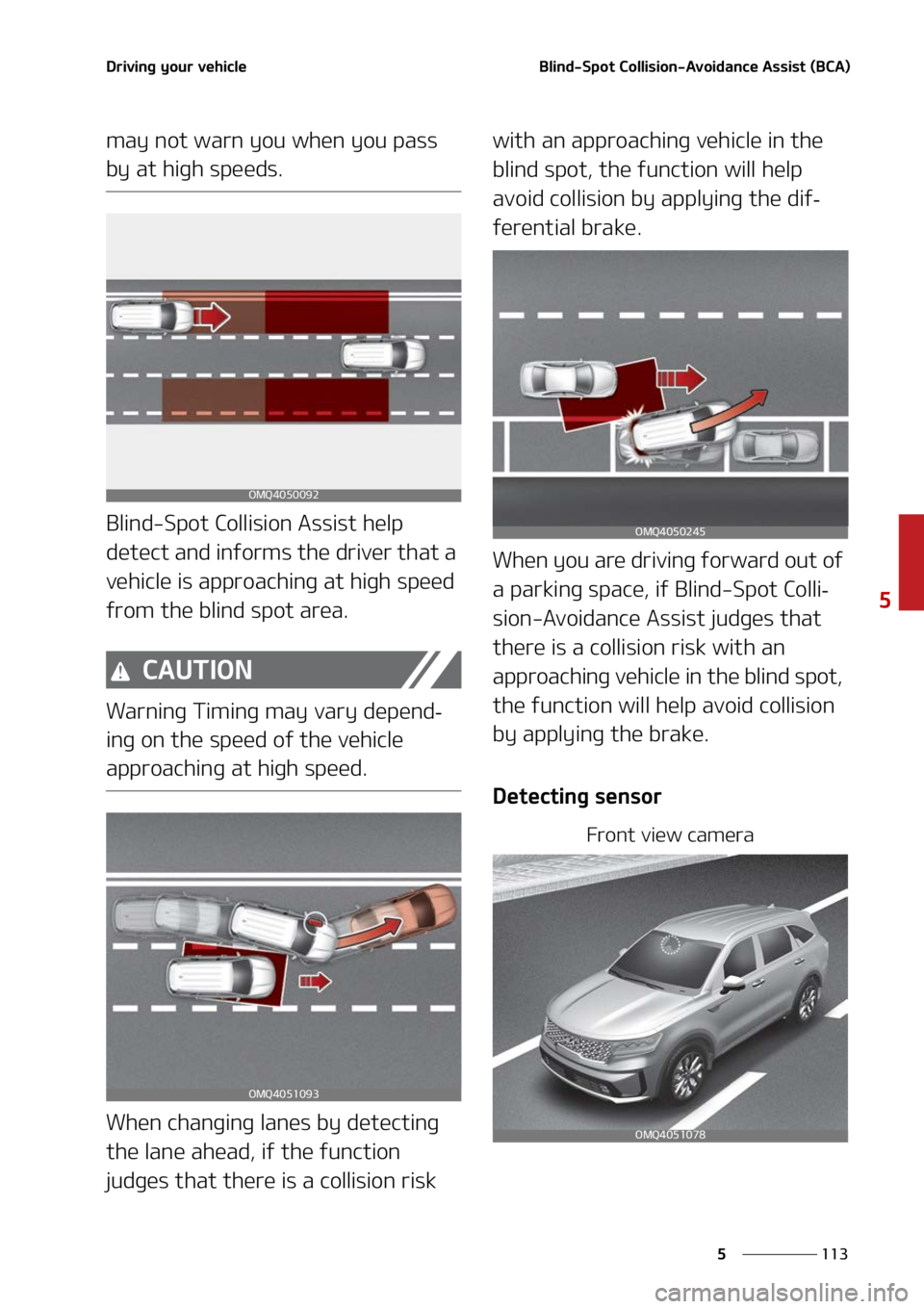 Driving your vehicle

Blind-Spot Collision-Avoidance Assist (BCA)

may not warn you when you pass by at high speeds.

OMQ4050092

Blind-Spot Collision Assist help detect and informs the driver that a vehicle is approaching at high speed from the blind spot area.

CAUTION

Warning Timing may vary depending on the speed of the vehicle approaching at high speed.

OMQ4051093

When changing lanes by detecting the lane ahead, if the function judges that there is a collision risk

with an approaching vehicle in the blind spot, the function will help avoid collision by applying the differential brake.

OMQ4050245

When you are driving forward out of a parking space, if Blind-Spot Collision-Avoidance Assist judges that there is a collision risk with an approaching vehicle in the blind spot, the function will help avoid collision by applying the brake.

Detecting sensor

Front view camera

OMQ4051078

5

5 113

carmanualsonline.info