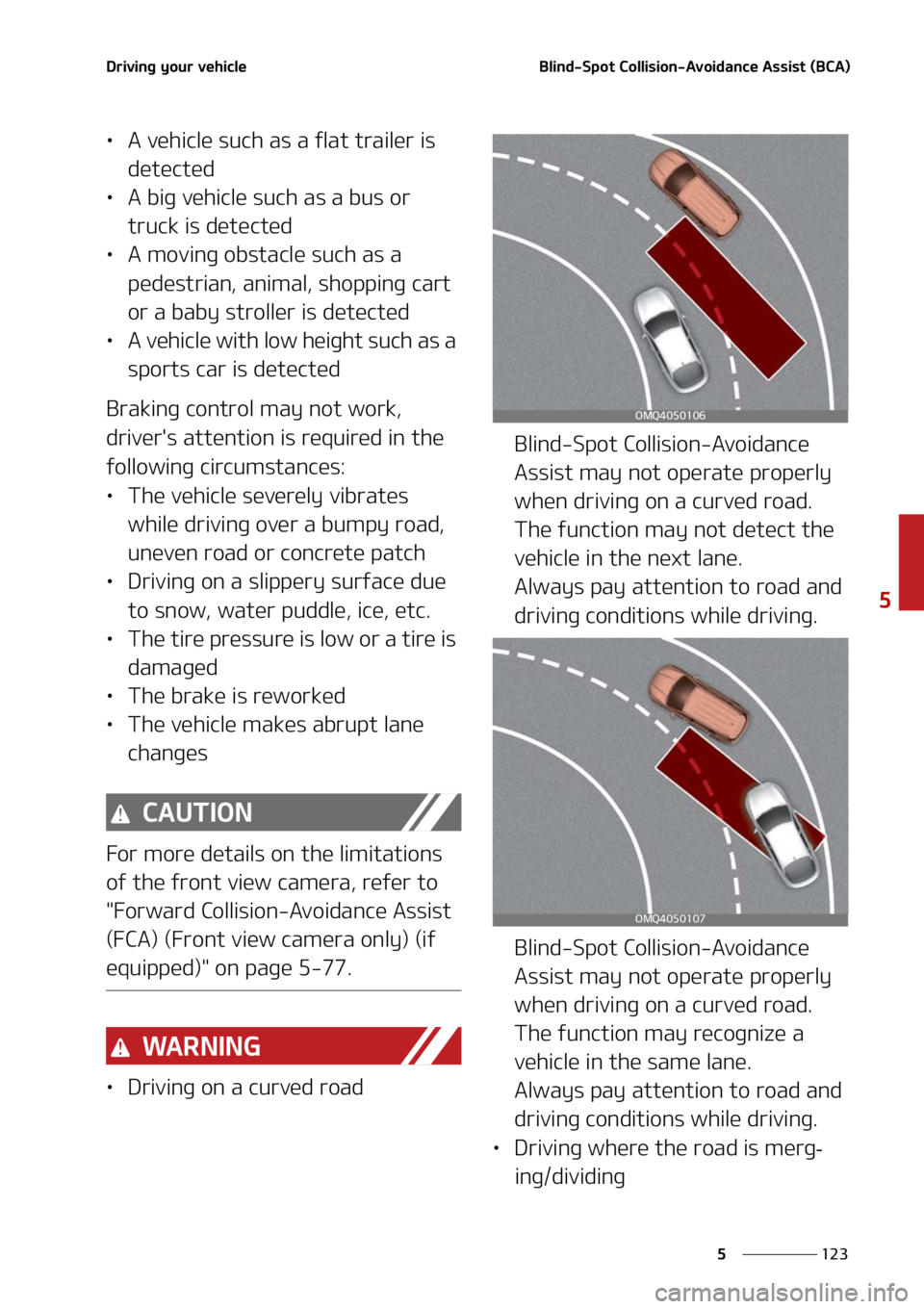 Driving your vehicle

Blind-Spot Collision-Avoidance Assist (BCA)

• A vehicle such as a flat trailer is detected
• A big vehicle such as a bus or truck is detected
• A moving obstacle such as a pedestrian, animal, shopping cart or a baby stroller is detected
• A vehicle with low height such as a sports car is detected

Braking control may not work, driver's attention is required in the following circumstances:
• The vehicle severely vibrates while driving over a bumpy road, uneven road or concrete patch
• Driving on a slippery surface due to snow, water puddle, ice, etc.
• The tire pressure is low or a tire is damaged
• The brake is reworked
• The vehicle makes abrupt lane changes

CAUTION

For more details on the limitations of the front view camera, refer to "Forward Collision-Avoidance Assist (FCA) (Front view camera only) (if equipped)" on page 5-77.

WARNING

• Driving on a curved road

OMQ4050106

Blind-Spot Collision-Avoidance Assist may not operate properly when driving on a curved road. The function may not detect the vehicle in the next lane.
Always pay attention to road and driving conditions while driving.

OMQ4050107

Blind-Spot Collision-Avoidance Assist may not operate properly when driving on a curved road. The function may recognize a vehicle in the same lane.
Always pay attention to road and driving conditions while driving.
• Driving where the road is merging/dividing

5

5 123

carmanualsonline.info