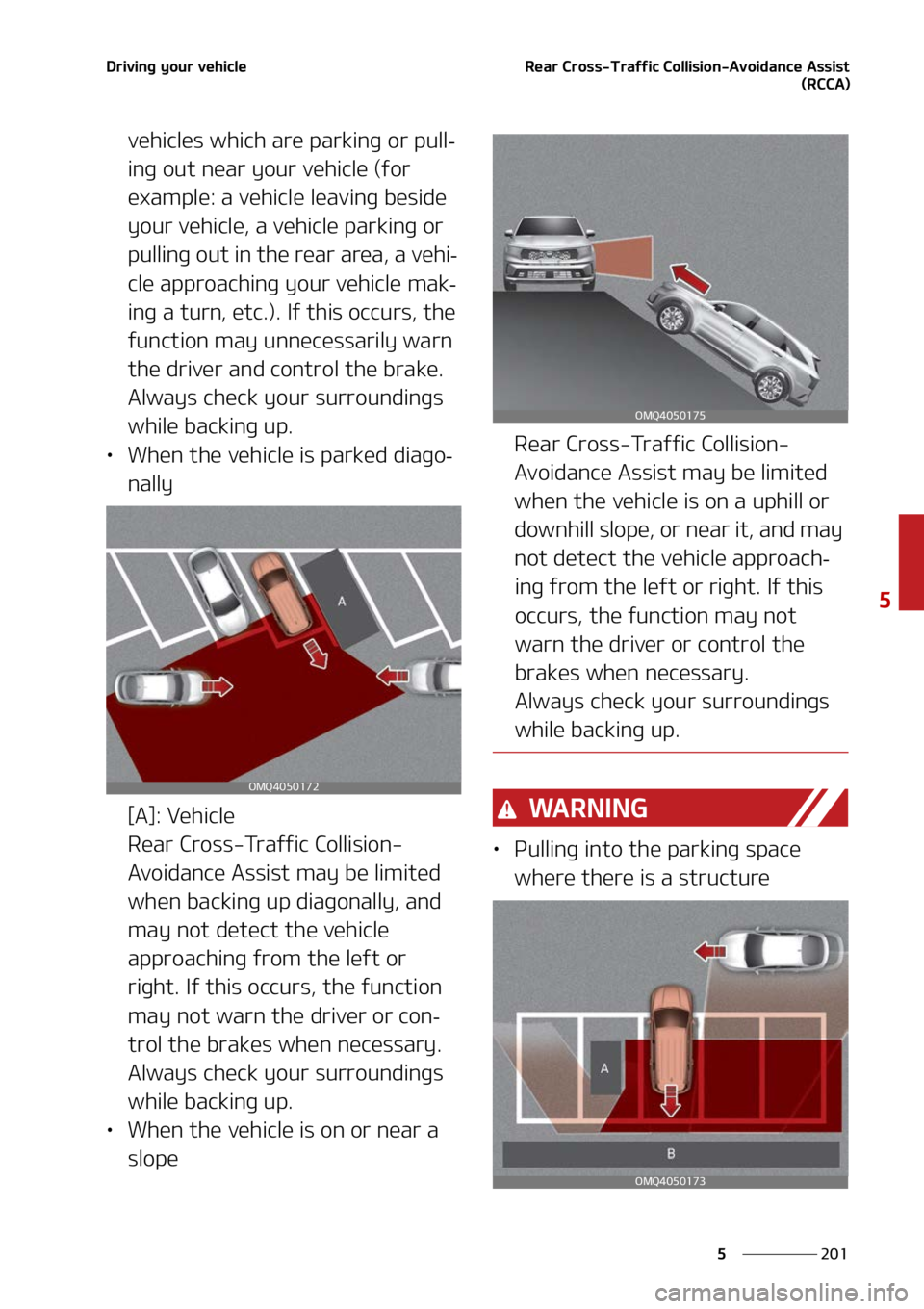 Driving your vehicle

Rear Cross-Traffic Collision-Avoidance Assist (RCCA)

vehicles which are parking or pulling out near your vehicle (for example: a vehicle leaving beside your vehicle, a vehicle parking or pulling out in the rear area, a vehicle approaching your vehicle making a turn, etc.). If this occurs, the function may unnecessarily warn the driver and control the brake. Always check your surroundings while backing up.

• When the vehicle is parked diagonally

A

OMQ4050172

[A]: Vehicle
Rear Cross-Traffic Collision-Avoidance Assist may be limited when backing up diagonally, and may not detect the vehicle approaching from the left or right. If this occurs, the function may not warn the driver or control the brakes when necessary. Always check your surroundings while backing up.

• When the vehicle is on or near a slope

OMQ4050175

Rear Cross-Traffic Collision-Avoidance Assist may be limited when the vehicle is on a uphill or downhill slope, or near it, and may not detect the vehicle approaching from the left or right. If this occurs, the function may not warn the driver or control the brakes when necessary.
Always check your surroundings while backing up.

WARNING

• Pulling into the parking space where there is a structure

A

B

OMQ4050173

5

5 201

carmanualsonline.info