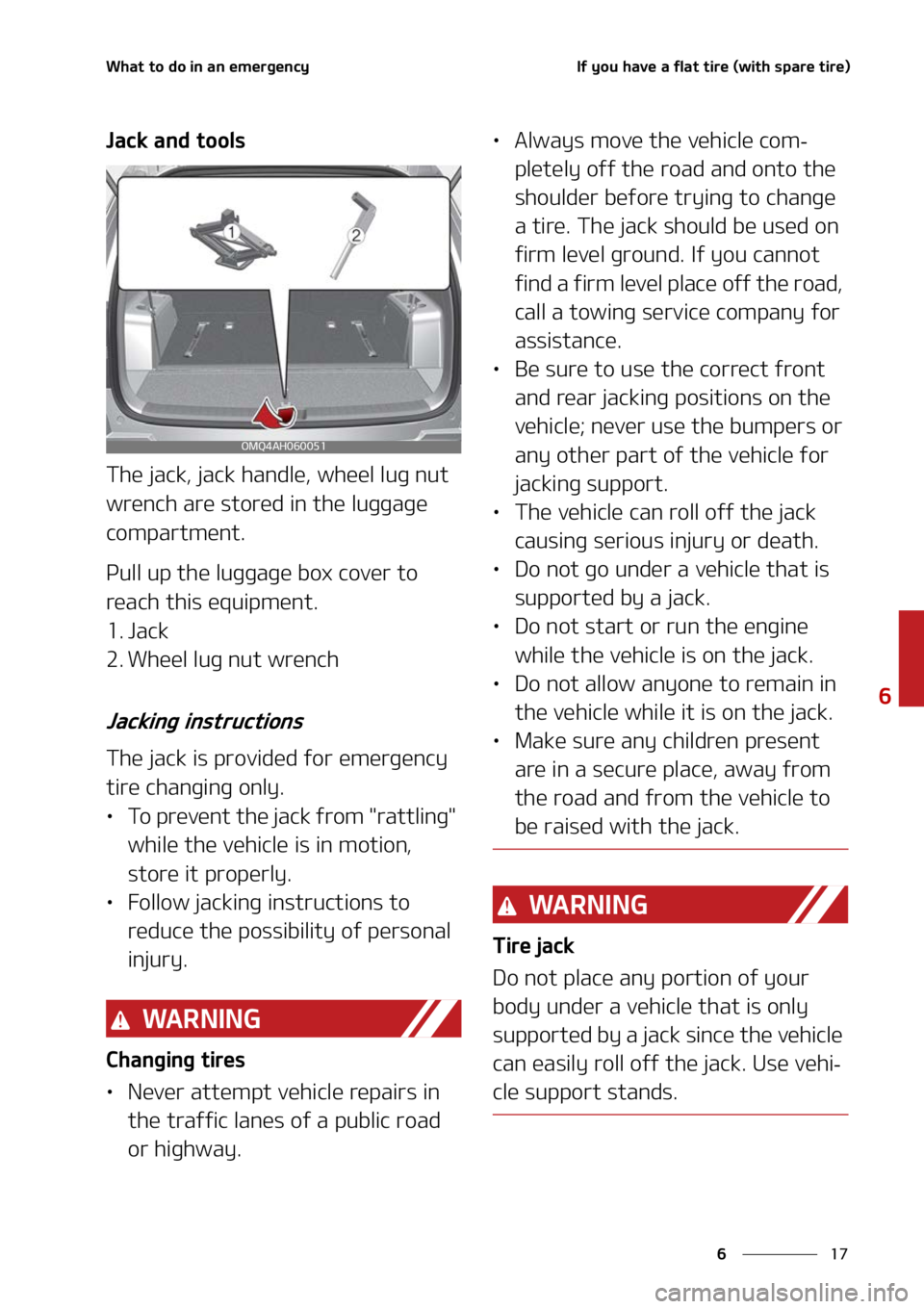 What to do in an emergency

If you have a flat tire (with spare tire)

Jack and tools

1

2

OMQ4AH060051

The jack, jack handle, wheel lug nut wrench are stored in the luggage compartment.

Pull up the luggage box cover to reach this equipment.
1. Jack
2. Wheel lug nut wrench

Jacking instructions

The jack is provided for emergency tire changing only.
• To prevent the jack from "rattling" while the vehicle is in motion, store it properly.
• Follow jacking instructions to reduce the possibility of personal injury.

WARNING

Changing tires

• Never attempt vehicle repairs in the traffic lanes of a public road or highway.
• Always move the vehicle completely off the road and onto the shoulder before trying to change a tire. The jack should be used on firm level ground. If you cannot find a firm level place off the road, call a towing service company for assistance.
• Be sure to use the correct front and rear jacking positions on the vehicle; never use the bumpers or any other part of the vehicle for jacking support.
• The vehicle can roll off the jack causing serious injury or death.
• Do not go under a vehicle that is supported by a jack.
• Do not start or run the engine while the vehicle is on the jack.
• Do not allow anyone to remain in the vehicle while it is on the jack.
• Make sure any children present are in a secure place, away from the road and from the vehicle to be raised with the jack.

WARNING

Tire jack

Do not place any portion of your body under a vehicle that is only supported by a jack since the vehicle can easily roll off the jack. Use vehicle support stands.

6

6 17

carmanualsonline.info