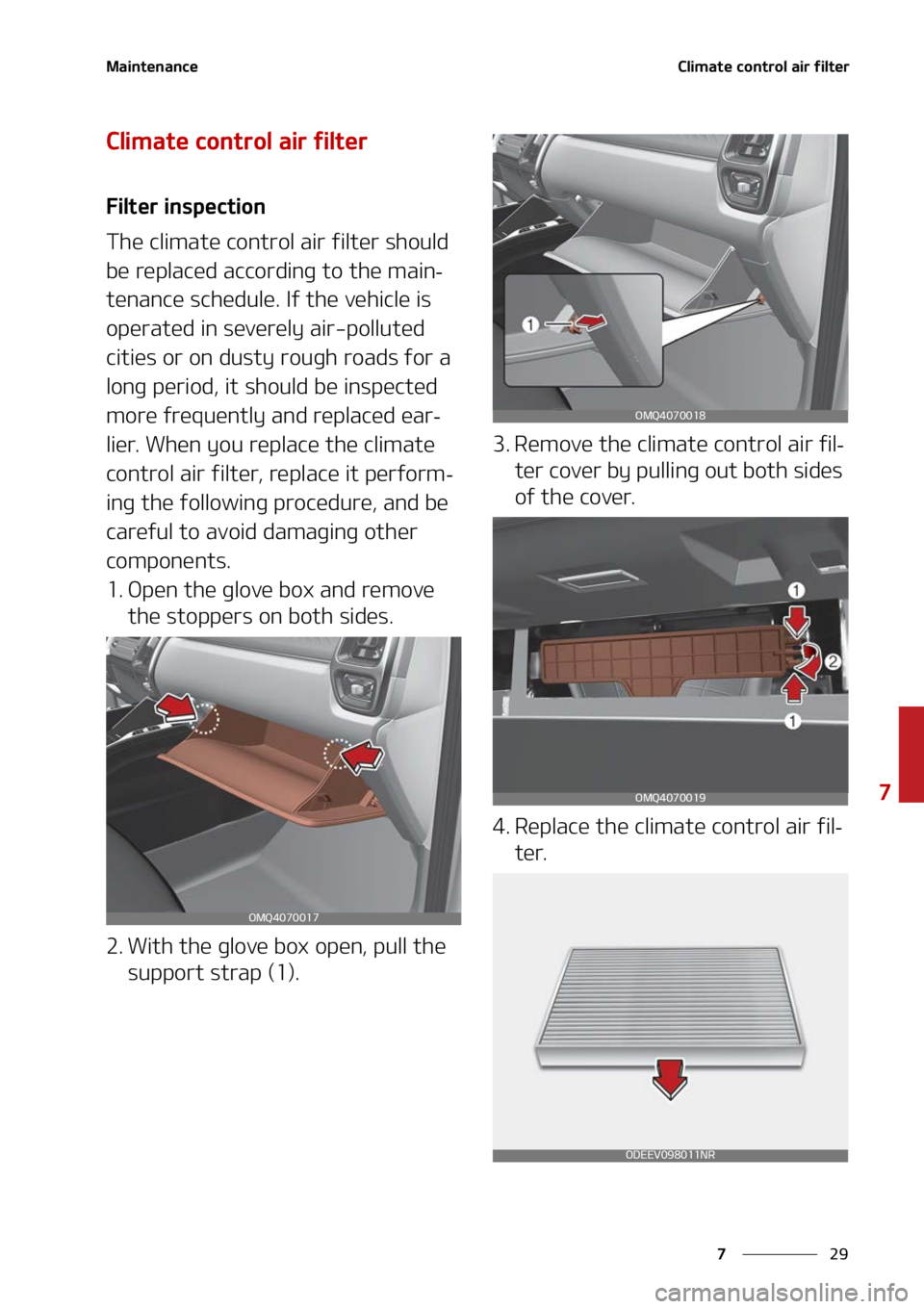 Maintenance

Climate control air filter

Climate control air filter

Filter inspection

The climate control air filter should be replaced according to the maintenance schedule. If the vehicle is operated in severely air-polluted cities or on dusty rough roads for a long period, it should be inspected more frequently and replaced earlier. When you replace the climate control air filter, replace it performing the following procedure, and be careful to avoid damaging other components.

1. Open the glove box and remove the stoppers on both sides.

OMQ4070017

2. With the glove box open, pull the support strap (1).

1

OMQ4070018

3. Remove the climate control air filter cover by pulling out both sides of the cover.

1

2

1

OMQ4070019

4. Replace the climate control air filter.

ODEEV098011NR

7

7 29

carmanualsonline.info