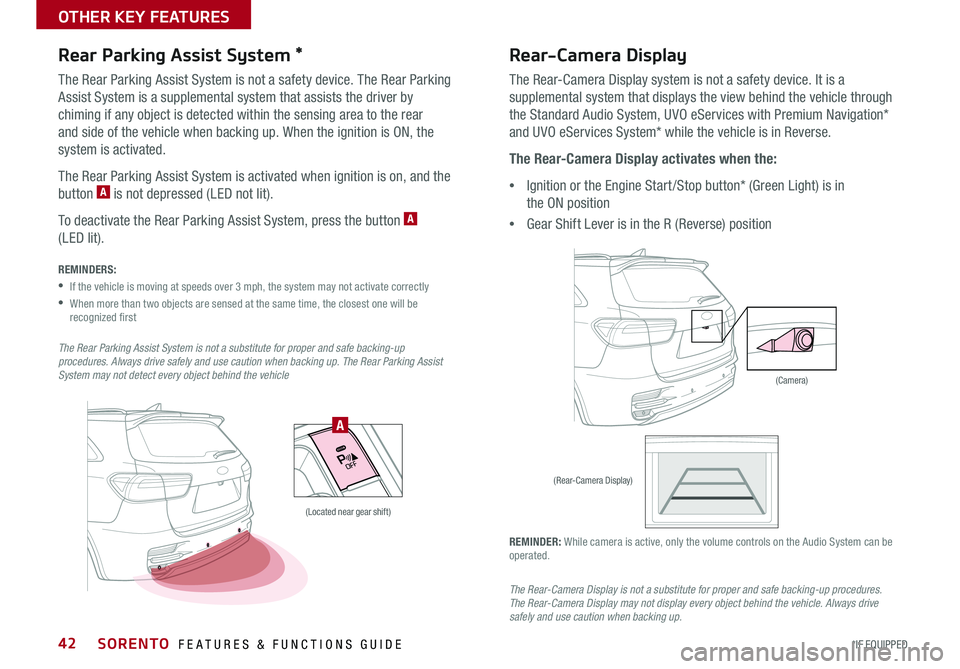 OTHER KEY FEATURES

Rear Parking Assist System *

The Rear Parking Assist System is not a safety device. The Rear Parking Assist System is a supplemental system that assists the driver by chiming if any object is detected within the sensing area to the rear and side of the vehicle when backing up. When the ignition is ON, the system is activated.

The Rear Parking Assist System is activated when ignition is on, and the button A is not depressed (LED not lit).

To deactivate the Rear Parking Assist System, press the button A (LED lit).

REMINDERS:

• If the vehicle is moving at speeds over 3 mph, the system may not activate correctly

• When more than two objects are sensed at the same time, the closest one will be recognized first

The Rear Parking Assist System is not a substitute for proper and safe backing-up procedures. Always drive safely and use caution when backing up. The Rear Parking Assist System may not detect every object behind the vehicle

A

P OFF

(Located near gear shift)

Rear-Camera Display

The Rear-Camera Display system is not a safety device. It is a supplemental system that displays the view behind the vehicle through the Standard Audio System, UVO eServices with Premium Navigation* and UVO eServices System* while the vehicle is in Reverse.

The Rear-Camera Display activates when the:

• Ignition or the Engine Start/Stop button* (Green Light) is in the ON position

• Gear Shift Lever is in the R (Reverse) position

(Camera)

(Rear-Camera Display)

REMINDER: While camera is active, only the volume controls on the Audio System can be operated.

The Rear-Camera Display is not a substitute for proper and safe backing-up procedures. The Rear-Camera Display may not display every object behind the vehicle. Always drive safely and use caution when backing up.

42 SORENTO FEATURES & FUNCTIONS GUIDE

*IF EQUIPPED

carmanualsonline.info