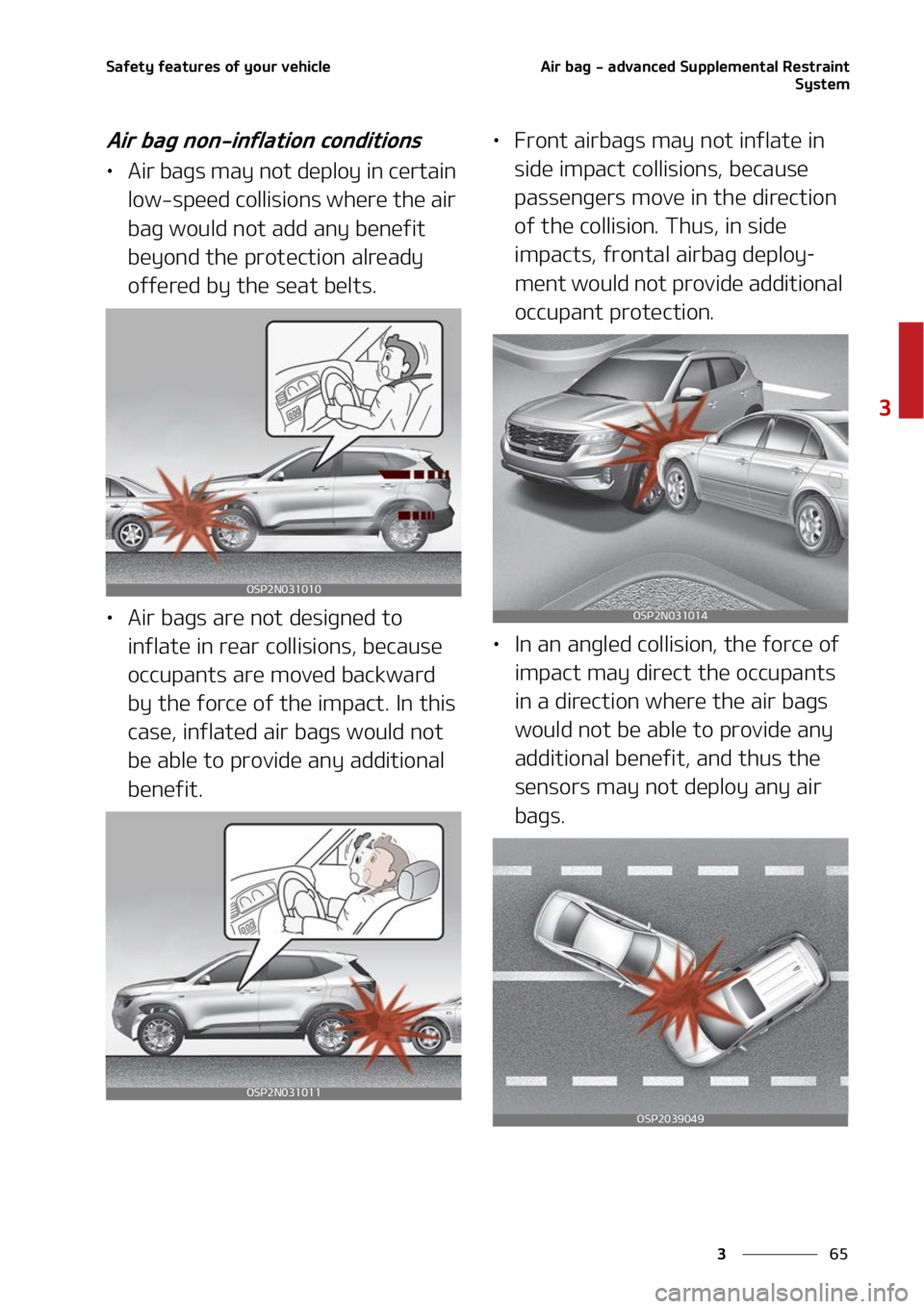 Safety features of your vehicle

Air bag - advanced Supplemental Restraint System

Air bag non-inflation conditions

• Air bags may not deploy in certain low-speed collisions where the air bag would not add any benefit beyond the protection already offered by the seat belts.

OSP2N031010

• Air bags are not designed to inflate in rear collisions, because occupants are moved backward by the force of the impact. In this case, inflated air bags would not be able to provide any additional benefit.

OSP2N031011

• Front airbags may not inflate in side impact collisions, because passengers move in the direction of the collision. Thus, in side impacts, frontal airbag deployment would not provide additional occupant protection.

OSP2N031014

• In an angled collision, the force of impact may direct the occupants in a direction where the air bags would not be able to provide any additional benefit, and thus the sensors may not deploy any air bags.

OSP2039049

3

3 65

carmanualsonline.info