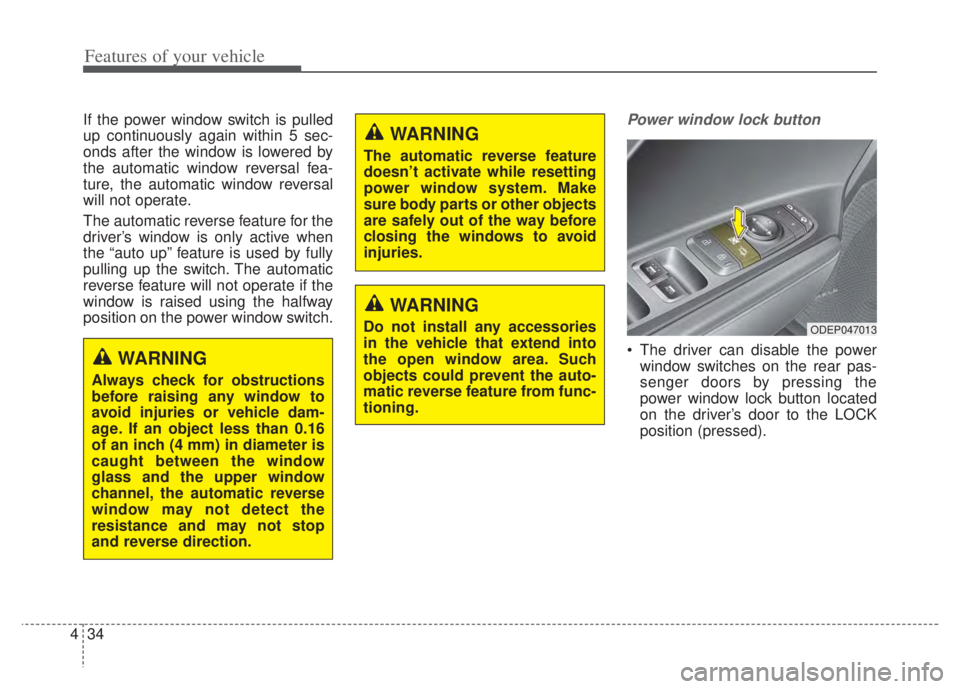 Features of your vehicle

If the power window switch is pulled up continuously again within 5 seconds after the window is lowered by the automatic window reversal feature, the automatic window reversal will not operate.

The automatic reverse feature for the driver's window is only active when the "auto up" feature is used by fully pulling up the switch. The automatic reverse feature will not operate if the window is raised using the halfway position on the power window switch.

WARNING
Always check for obstructions before raising any window to avoid injuries or vehicle damage. If an object less than 0.16 of an inch (4 mm) in diameter is caught between the window glass and the upper window channel, the automatic reverse window may not detect the resistance and may not stop and reverse direction.

WARNING
The automatic reverse feature doesn't activate while resetting power window system. Make sure body parts or other objects are safely out of the way before closing the windows to avoid injuries.

WARNING
Do not install any accessories in the vehicle that extend into the open window area. Such objects could prevent the automatic reverse feature from functioning.

Power window lock button

ODEP047013

• The driver can disable the power window switches on the rear passenger doors by pressing the power window lock button located on the driver's door to the LOCK position (pressed).

4 34

carmanualsonline.info