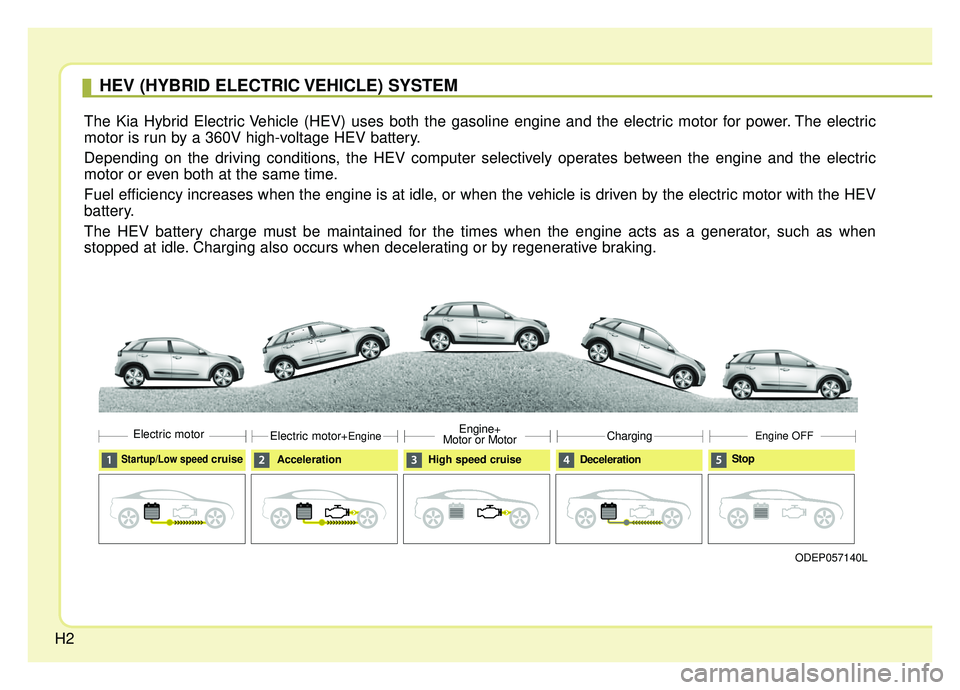 HEV (HYBRID ELECTRIC VEHICLE) SYSTEM

The Kia Hybrid Electric Vehicle (HEV) uses both the gasoline engine and the electric motor for power. The electric motor is run by a 360V high-voltage HEV battery.

Depending on the driving conditions, the HEV computer selectively operates between the engine and the electric motor or even both at the same time.

Fuel efficiency increases when the engine is at idle, or when the vehicle is driven by the electric motor with the HEV battery.

The HEV battery charge must be maintained for the times when the engine acts as a generator, such as when stopped at idle. Charging also occurs when decelerating or by regenerative braking.

Electric motor
Electric motor+Engine
Engine+ Motor or Motor
Charging
Engine OFF

1 Startup/Low speed cruise
2 Acceleration
3 High speed cruise
4 Deceleration
5 Stop

ODEP057140L

H2

carmanualsonline.info