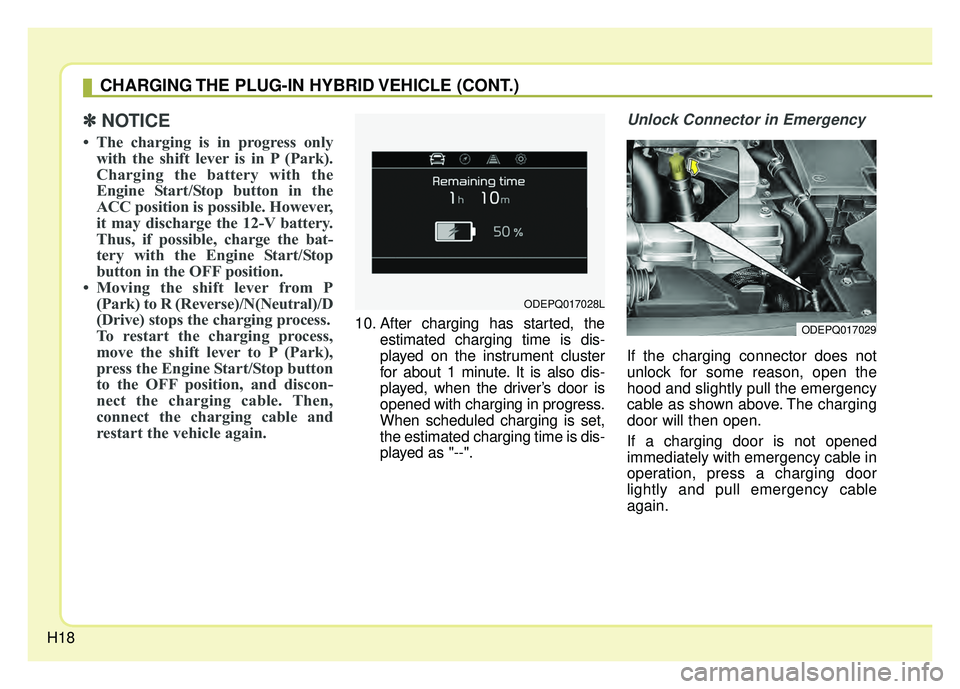 CHARGING THE PLUG-IN HYBRID VEHICLE (CONT.)

✽ NOTICE

• The charging is in progress only with the shift lever is in P (Park). Charging the battery with the Engine Start/Stop button in the ACC position is possible. However, it may discharge the 12-V battery. Thus, if possible, charge the battery with the Engine Start/Stop button in the OFF position.
• Moving the shift lever from P (Park) to R (Reverse)/N(Neutral)/D (Drive) stops the charging process. To restart the charging process, move the shift lever to P (Park), press the Engine Start/Stop button to the OFF position, and disconnect the charging cable. Then, connect the charging cable and restart the vehicle again.

Remaining time
1h 10m
50 %

ODEPQ017028L

10. After charging has started, the estimated charging time is displayed on the instrument cluster for about 1 minute. It is also displayed, when the driver's door is opened with charging in progress. When scheduled charging is set, the estimated charging time is displayed as "--".

Unlock Connector in Emergency

ODEPQ017029

If the charging connector does not unlock for some reason, open the hood and slightly pull the emergency cable as shown above. The charging door will then open.

If a charging door is not opened immediately with emergency cable in operation, press a charging door lightly and pull emergency cable again.

H18

carmanualsonline.info