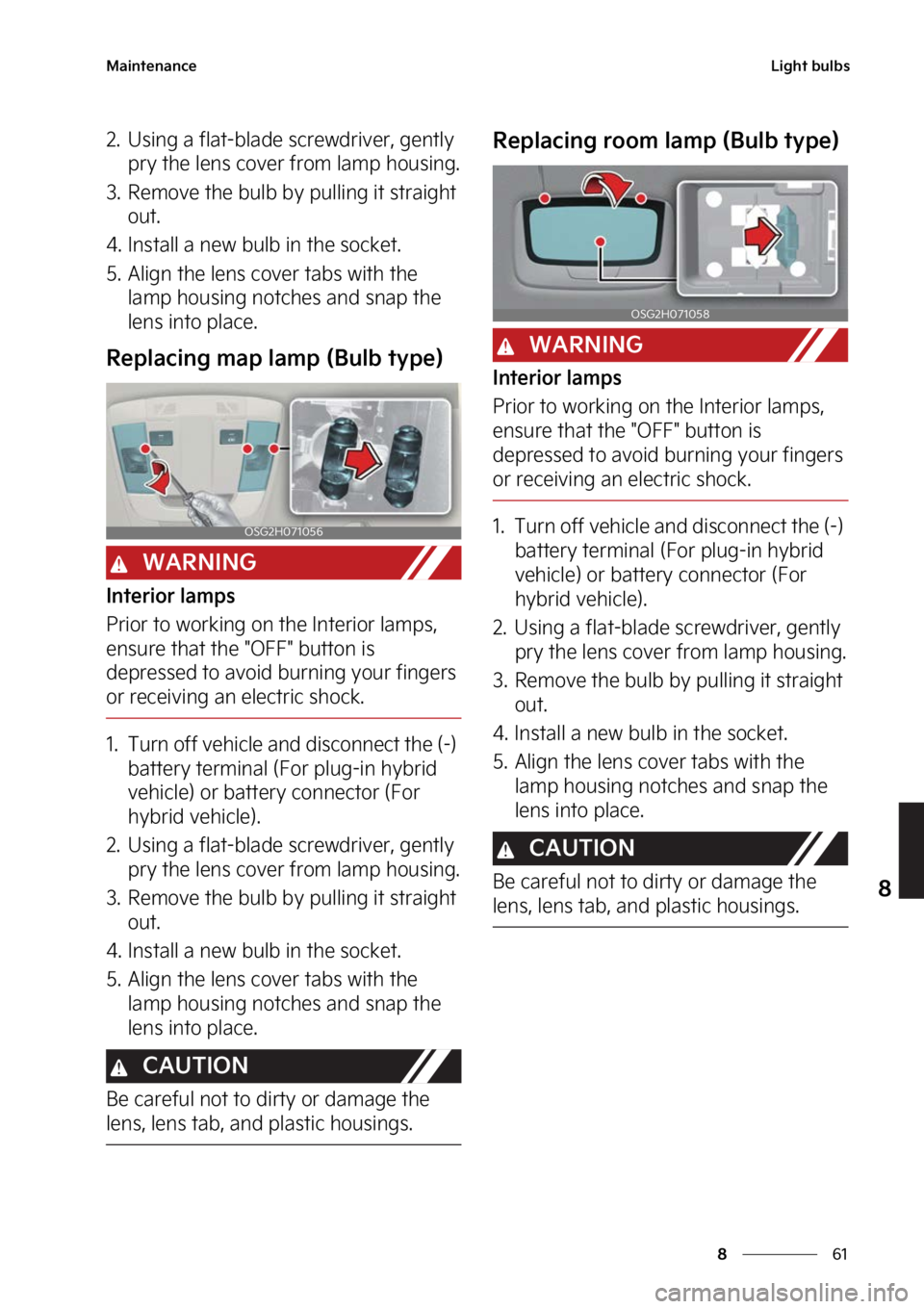 Maintenance

Light bulbs

2. Using a flat-blade screwdriver, gently pry the lens cover from lamp housing.
3. Remove the bulb by pulling it straight out.
4. Install a new bulb in the socket.
5. Align the lens cover tabs with the lamp housing notches and snap the lens into place.

Replacing map lamp (Bulb type)

OSG2H071056

WARNING

Interior lamps

Prior to working on the Interior lamps, ensure that the "OFF" button is depressed to avoid burning your fingers or receiving an electric shock.

1. Turn off vehicle and disconnect the (-) battery terminal (For plug-in hybrid vehicle) or battery connector (For hybrid vehicle).
2. Using a flat-blade screwdriver, gently pry the lens cover from lamp housing.
3. Remove the bulb by pulling it straight out.
4. Install a new bulb in the socket.
5. Align the lens cover tabs with the lamp housing notches and snap the lens into place.

CAUTION

Be careful not to dirty or damage the lens, lens tab, and plastic housings.

Replacing room lamp (Bulb type)

OSG2H071058

WARNING

Interior lamps

Prior to working on the Interior lamps, ensure that the "OFF" button is depressed to avoid burning your fingers or receiving an electric shock.

1. Turn off vehicle and disconnect the (-) battery terminal (For plug-in hybrid vehicle) or battery connector (For hybrid vehicle).
2. Using a flat-blade screwdriver, gently pry the lens cover from lamp housing.
3. Remove the bulb by pulling it straight out.
4. Install a new bulb in the socket.
5. Align the lens cover tabs with the lamp housing notches and snap the lens into place.

CAUTION

Be careful not to dirty or damage the lens, lens tab, and plastic housings.

8

8 61

carmanualsonline.info