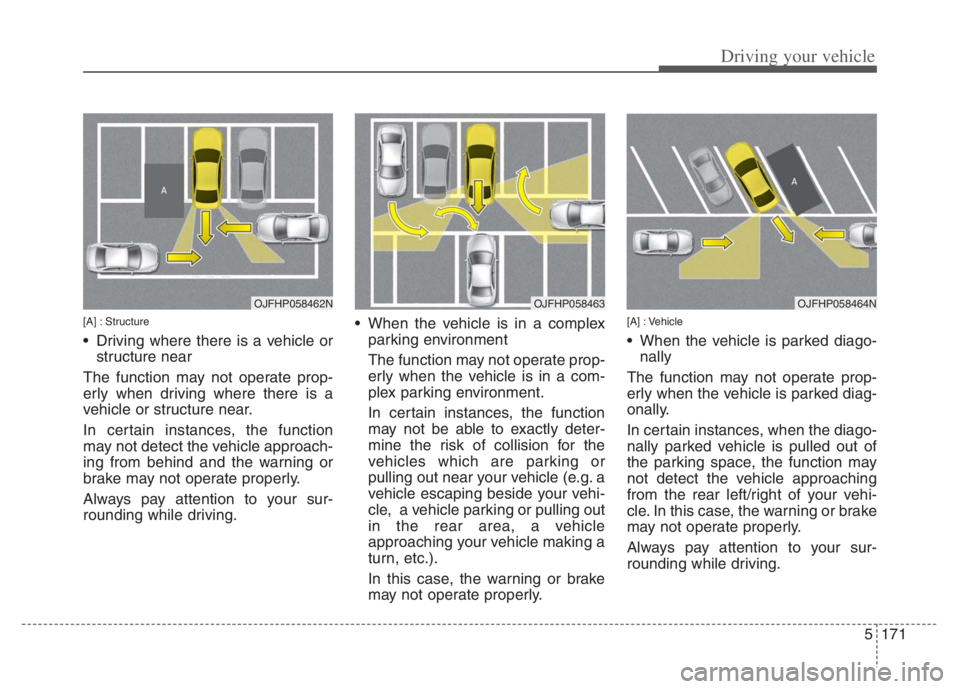 Driving your vehicle

A

OJFHP058462N

[A] : Structure

• Driving where there is a vehicle or structure near

The function may not operate properly when driving where there is a vehicle or structure near.

In certain instances, the function may not detect the vehicle approaching from behind and the warning or brake may not operate properly.

Always pay attention to your surrounding while driving.

OJFHP058463

• When the vehicle is in a complex parking environment

The function may not operate properly when the vehicle is in a complex parking environment.

In certain instances, the function may not be able to exactly determine the risk of collision for the vehicles which are parking or pulling out near your vehicle (e.g. a vehicle escaping beside your vehicle, a vehicle parking or pulling out in the rear area, a vehicle approaching your vehicle making a turn, etc.).

In this case, the warning or brake may not operate properly.

A

OJFHP058464N

[A] : Vehicle

• When the vehicle is parked diagonally

The function may not operate properly when the vehicle is parked diagonally.

In certain instances, when the diagonally parked vehicle is pulled out of the parking space, the function may not detect the vehicle approaching from the rear left/right of your vehicle. In this case, the warning or brake may not operate properly.

Always pay attention to your surrounding while driving.

5 171

carmanualsonline.info