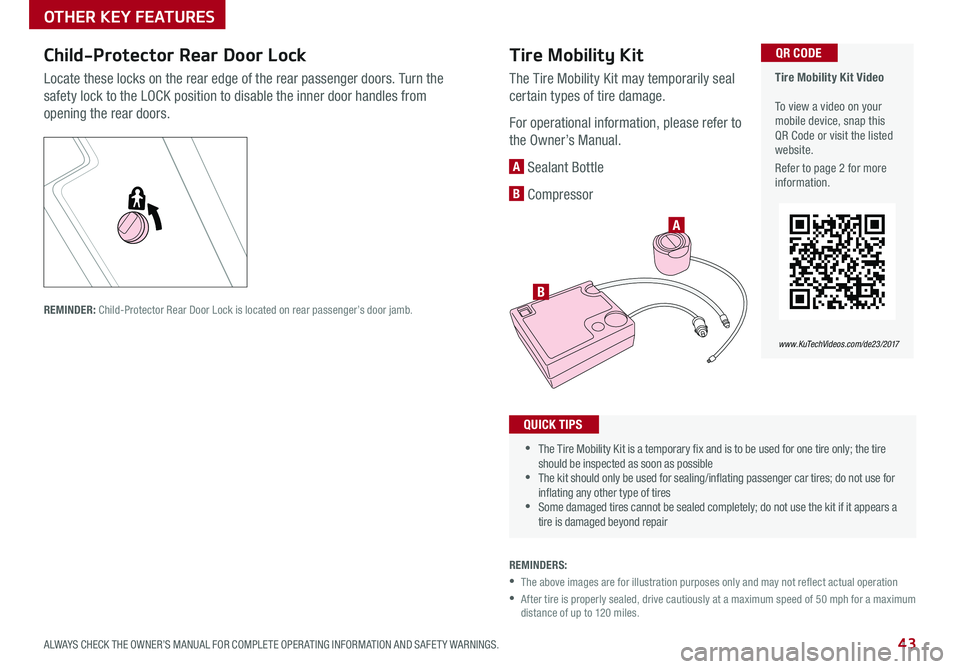 OTHER KEY FEATURES

Child-Protector Rear Door Lock

Locate these locks on the rear edge of the rear passenger doors. Turn the safety lock to the LOCK position to disable the inner door handles from opening the rear doors.

REMINDER: Child-Protector Rear Door Lock is located on rear passenger's door jamb.

Tire Mobility Kit

The Tire Mobility Kit may temporarily seal certain types of tire damage.

For operational information, please refer to the Owner's Manual.

A Sealant Bottle

B Compressor

A

B

QR CODE

Tire Mobility Kit Video

To view a video on your mobile device, snap this QR Code or visit the listed website.

Refer to page 2 for more information.

www.KuTechVideos.com/de23/2017

QUICK TIPS

• The Tire Mobility Kit is a temporary fix and is to be used for one tire only; the tire should be inspected as soon as possible
• The kit should only be used for sealing/inflating passenger car tires; do not use for inflating any other type of tires
• Some damaged tires cannot be sealed completely; do not use the kit if it appears a tire is damaged beyond repair

REMINDERS:
• The above images are for illustration purposes only and may not reflect actual operation
• After tire is properly sealed, drive cautiously at a maximum speed of 50 mph for a maximum distance of up to 120 miles.

ALWAYS CHECK THE OWNER'S MANUAL FOR COMPLETE OPERATING INFORMATION AND SAFETY WARNINGS.

43

carmanualsonline.info