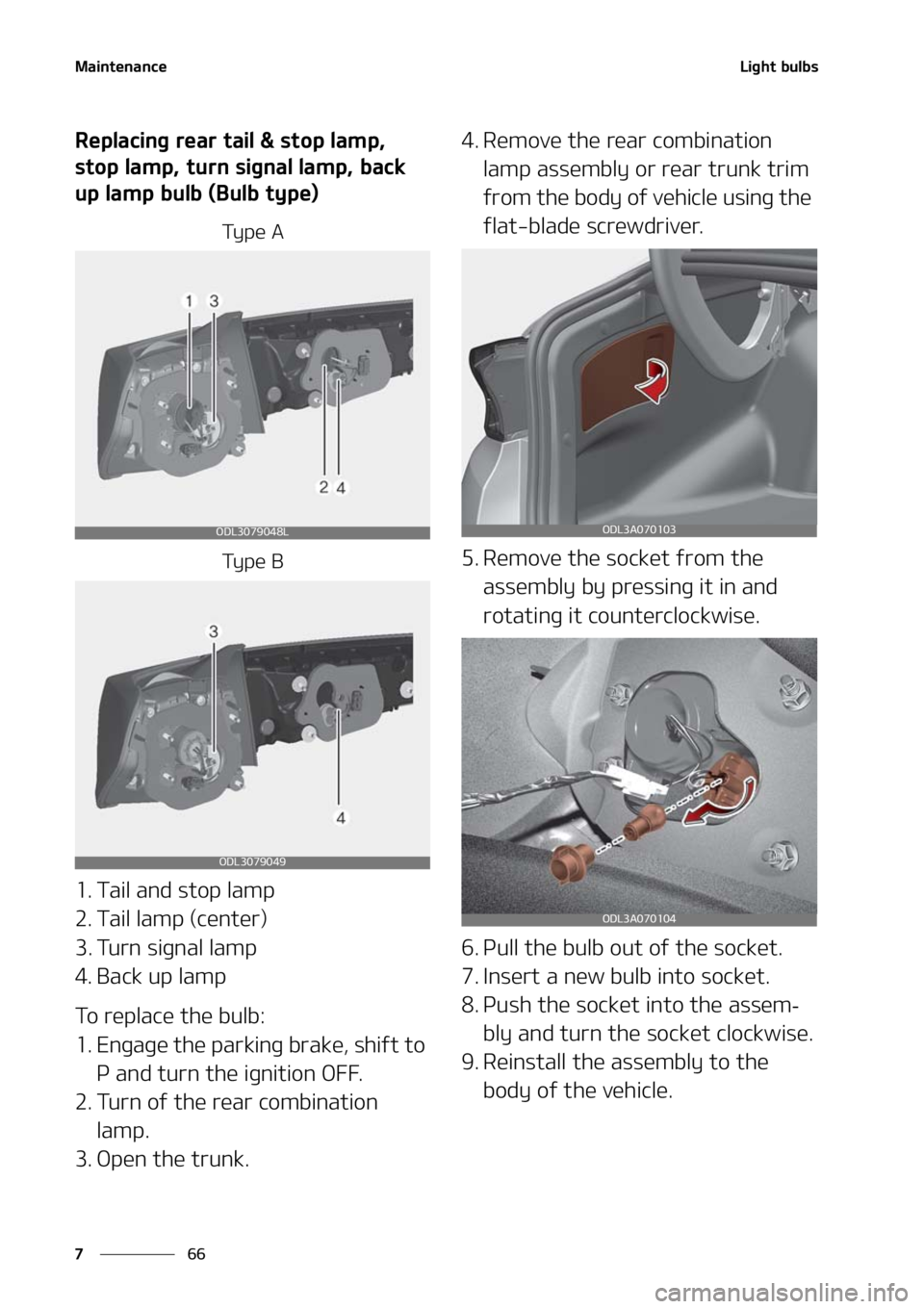 Maintenance

Light bulbs

Replacing rear tail & stop lamp, stop lamp, turn signal lamp, back up lamp bulb (Bulb type)

Type A

1 3

2 4

ODL3079048L

Type B

3

4

ODL3079049

1. Tail and stop lamp
2. Tail lamp (center)
3. Turn signal lamp
4. Back up lamp

To replace the bulb:

1. Engage the parking brake, shift to P and turn the ignition OFF.
2. Turn of the rear combination lamp.
3. Open the trunk.
4. Remove the rear combination lamp assembly or rear trunk trim from the body of vehicle using the flat-blade screwdriver.

ODL3A070103

5. Remove the socket from the assembly by pressing it in and rotating it counterclockwise.

ODL3A070104

6. Pull the bulb out of the socket.
7. Insert a new bulb into socket.
8. Push the socket into the assembly and turn the socket clockwise.
9. Reinstall the assembly to the body of the vehicle.

7 66

carmanualsonline.info