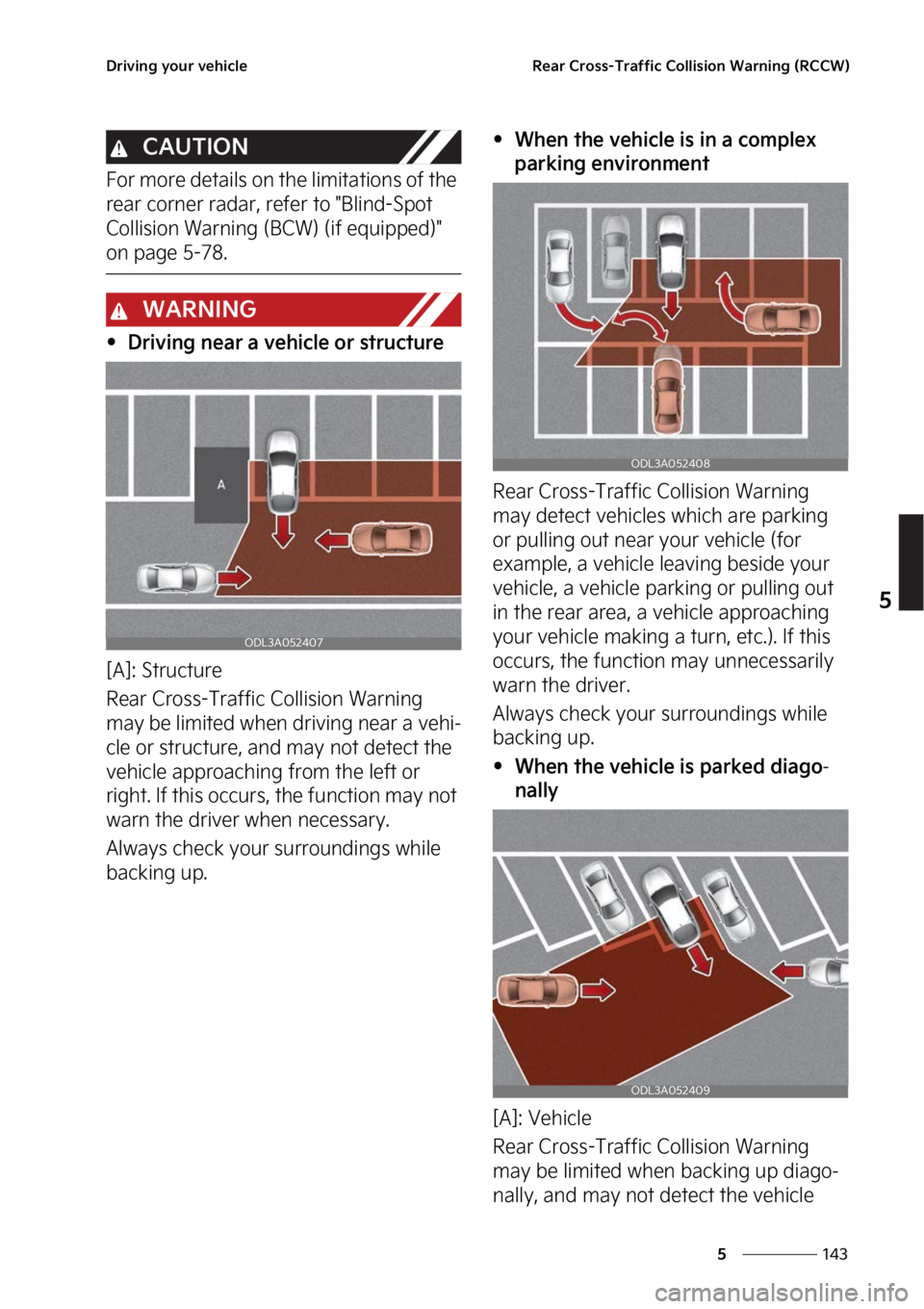 Driving your vehicle

Rear Cross-Traffic Collision Warning (RCCW)

CAUTION

For more details on the limitations of the rear corner radar, refer to "Blind-Spot Collision Warning (BCW) (if equipped)" on page 5-78.

WARNING

• Driving near a vehicle or structure

A

ODL3A052407

[A]: Structure

Rear Cross-Traffic Collision Warning may be limited when driving near a vehicle or structure, and may not detect the vehicle approaching from the left or right. If this occurs, the function may not warn the driver when necessary.

Always check your surroundings while backing up.

• When the vehicle is in a complex parking environment

ODL3A052408

Rear Cross-Traffic Collision Warning may detect vehicles which are parking or pulling out near your vehicle (for example, a vehicle leaving beside your vehicle, a vehicle parking or pulling out in the rear area, a vehicle approaching your vehicle making a turn, etc.). If this occurs, the function may unnecessarily warn the driver.

Always check your surroundings while backing up.

• When the vehicle is parked diagonally

ODL3A052409

[A]: Vehicle

Rear Cross-Traffic Collision Warning may be limited when backing up diagonally, and may not detect the vehicle

5

5 143

carmanualsonline.info