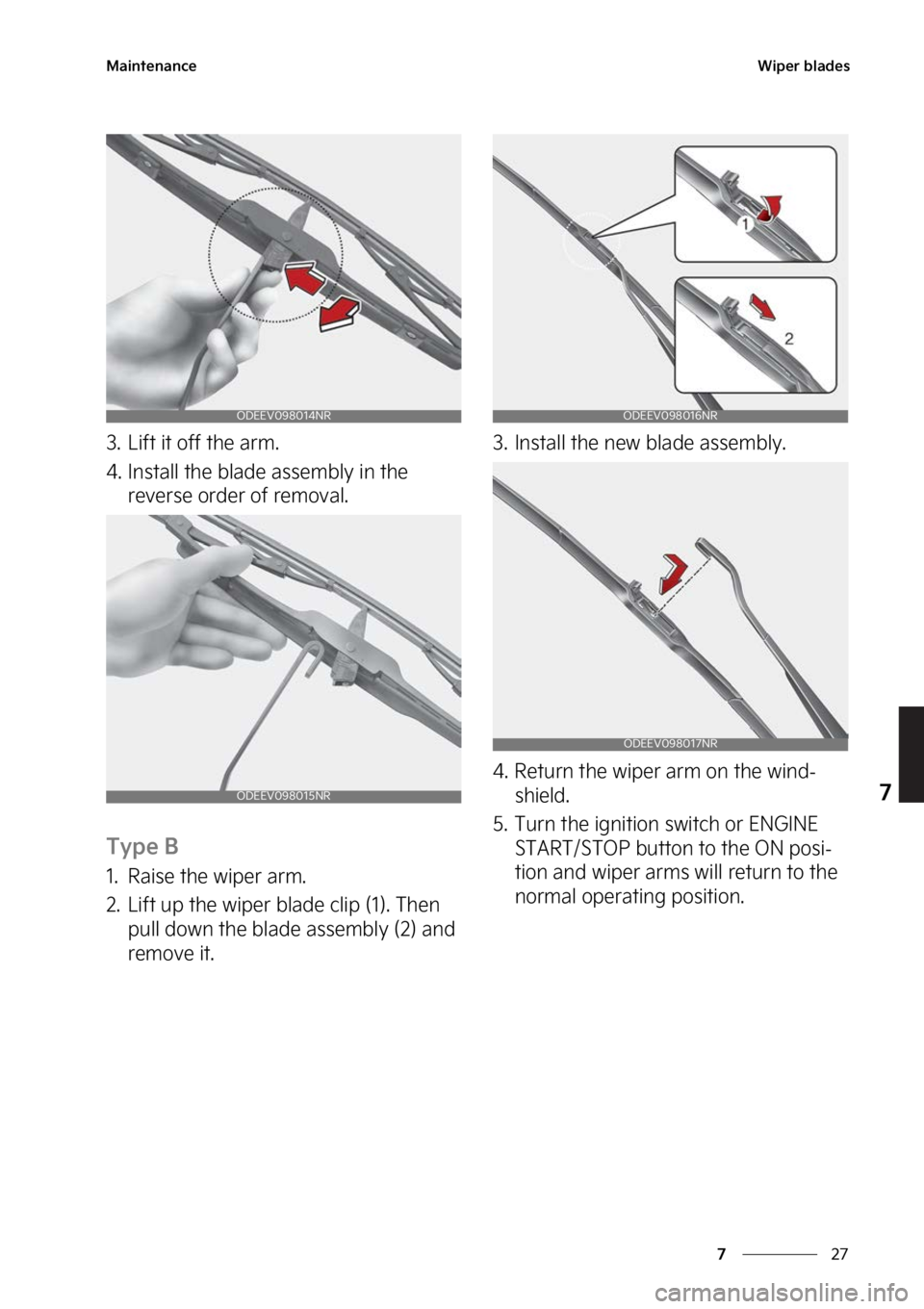 Maintenance

Wiper blades

ODEEV098014NR

3. Lift it off the arm.

4. Install the blade assembly in the reverse order of removal.

ODEEV098015NR

Type B

1. Raise the wiper arm.

2. Lift up the wiper blade clip (1). Then pull down the blade assembly (2) and remove it.

1

2

ODEEV098016NR

3. Install the new blade assembly.

ODEEV098017NR

4. Return the wiper arm on the windshield.

5. Turn the ignition switch or ENGINE START/STOP button to the ON position and wiper arms will return to the normal operating position.

7

7 27

carmanualsonline.info