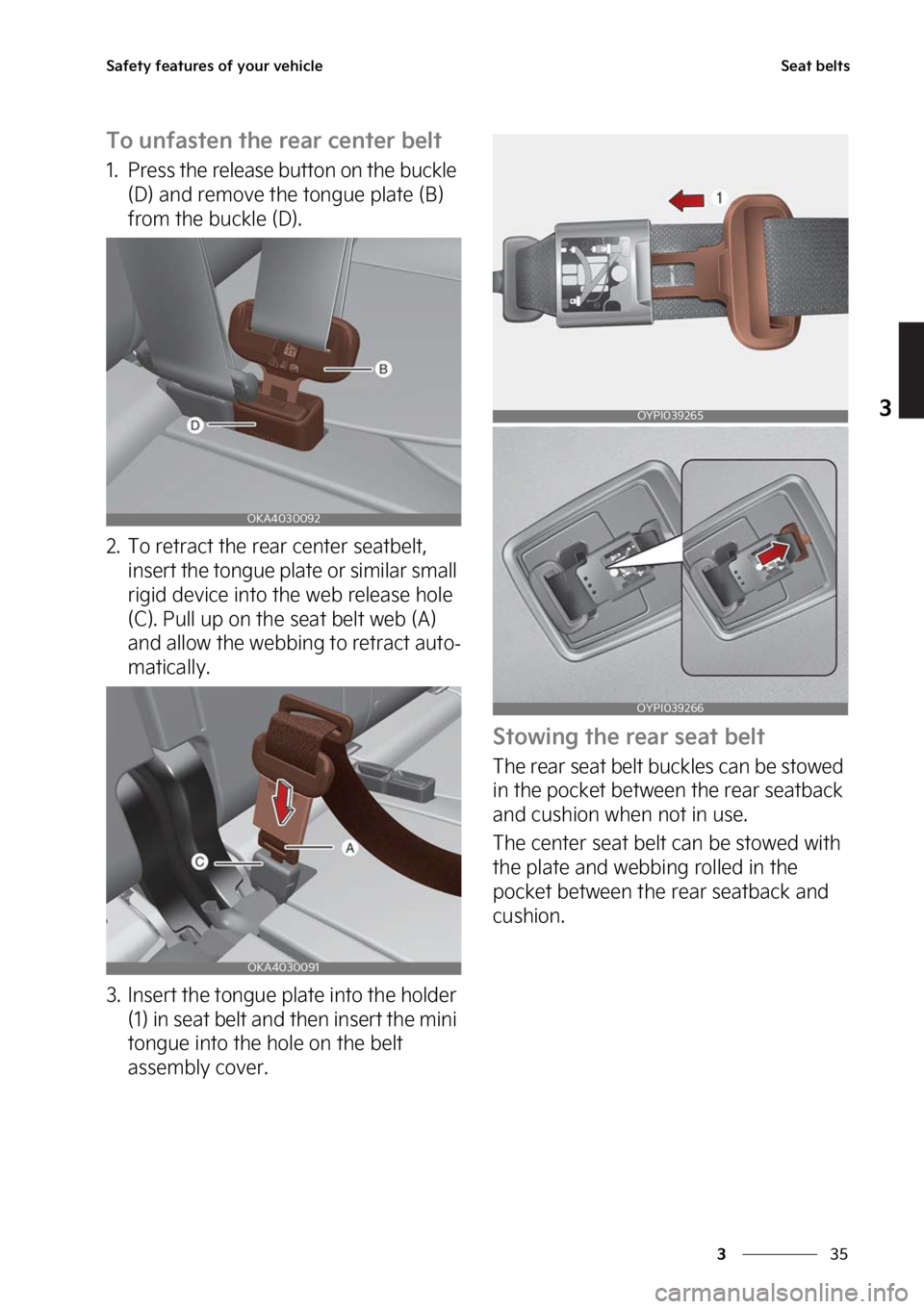 Safety features of your vehicle

Seat belts

To unfasten the rear center belt

1. Press the release button on the buckle (D) and remove the tongue plate (B) from the buckle (D).

B

D

OKA4030092

2. To retract the rear center seatbelt, insert the tongue plate or similar small rigid device into the web release hole (C). Pull up on the seat belt web (A) and allow the webbing to retract automatically.

C

A

OKA4030091

3. Insert the tongue plate into the holder (1) in seat belt and then insert the mini tongue into the hole on the belt assembly cover.

1

OYPI039265

OYPI039266

Stowing the rear seat belt

The rear seat belt buckles can be stowed in the pocket between the rear seatback and cushion when not in use.

The center seat belt can be stowed with the plate and webbing rolled in the pocket between the rear seatback and cushion.

3

3 35

carmanualsonline.info