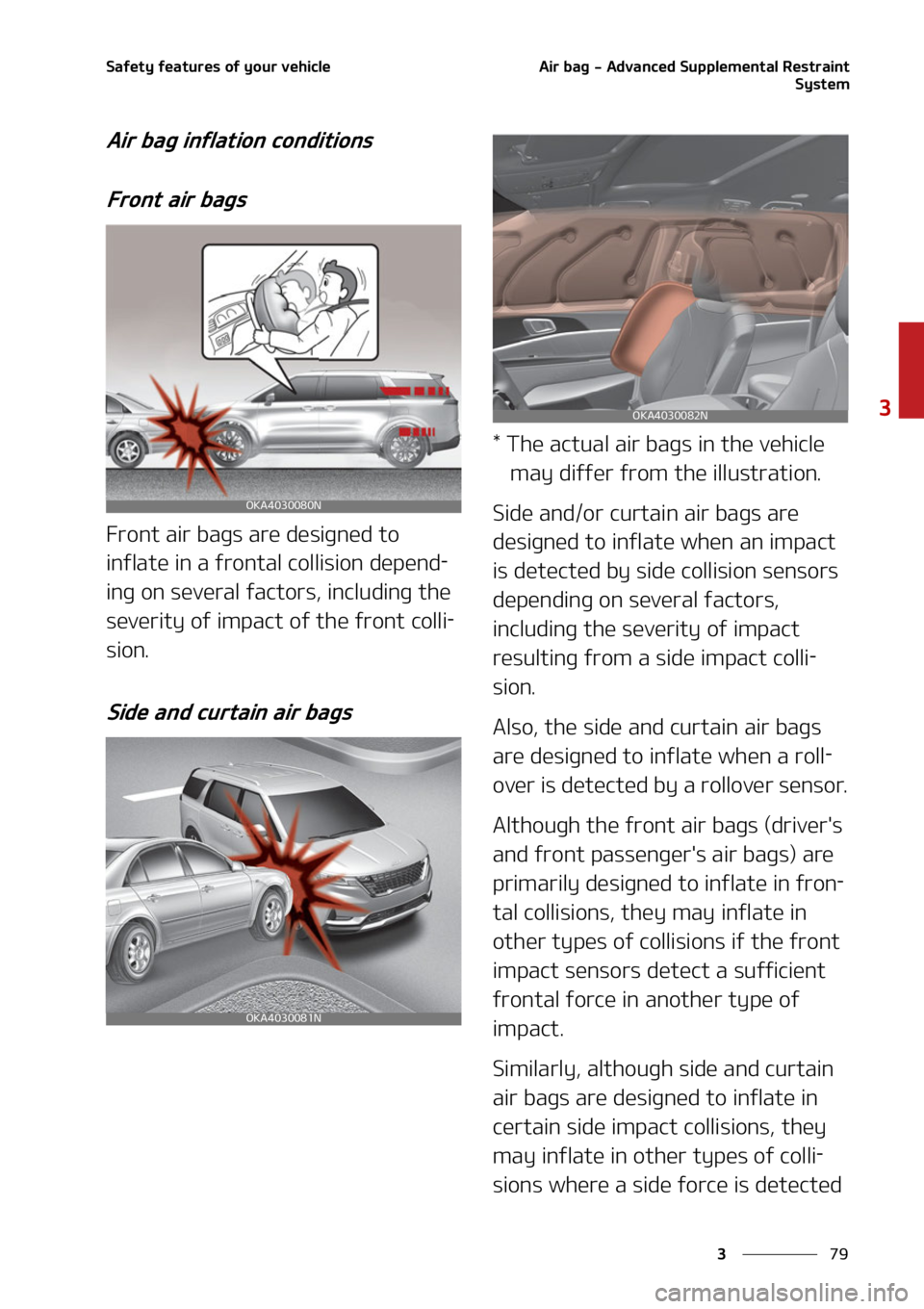 Safety features of your vehicle

Air bag - Advanced Supplemental Restraint System

Air bag inflation conditions

Front air bags

OKA4030080N

Front air bags are designed to inflate in a frontal collision depending on several factors, including the severity of impact of the front collision.

Side and curtain air bags

OKA4030081N

OKA4030082N

* The actual air bags in the vehicle may differ from the illustration.

Side and/or curtain air bags are designed to inflate when an impact is detected by side collision sensors depending on several factors, including the severity of impact resulting from a side impact collision.

Also, the side and curtain air bags are designed to inflate when a rollover is detected by a rollover sensor.

Although the front air bags (driver's and front passenger's air bags) are primarily designed to inflate in frontal collisions, they may inflate in other types of collisions if the front impact sensors detect a sufficient frontal force in another type of impact.

Similarly, although side and curtain air bags are designed to inflate in certain side impact collisions, they may inflate in other types of collisions where a side force is detected

3

3 79

carmanualsonline.info