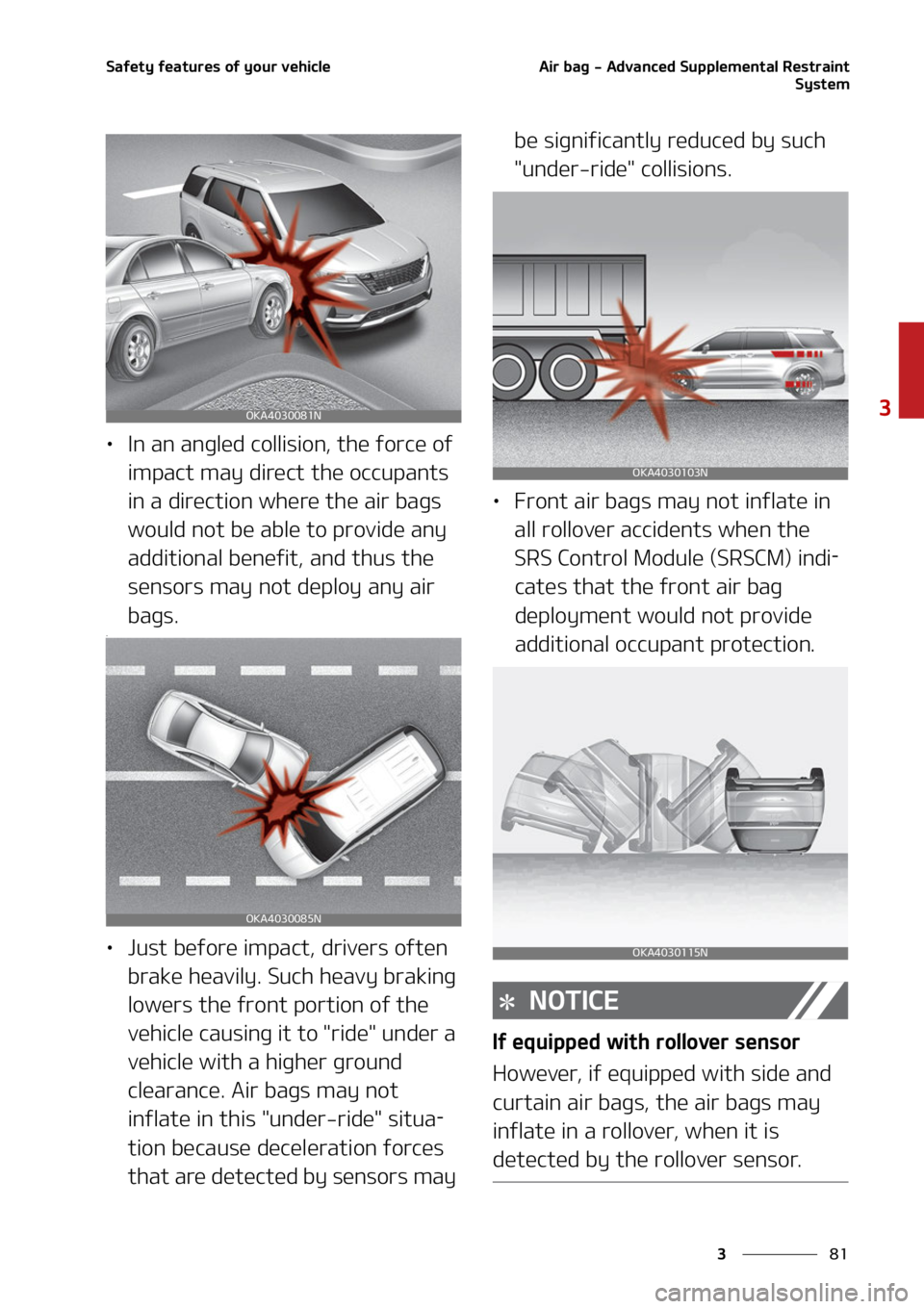 Safety features of your vehicle

Air bag - Advanced Supplemental Restraint System

OKA4030081N

• In an angled collision, the force of impact may direct the occupants in a direction where the air bags would not be able to provide any additional benefit, and thus the sensors may not deploy any air bags.

OKA4030085N

• Just before impact, drivers often brake heavily. Such heavy braking lowers the front portion of the vehicle causing it to "ride" under a vehicle with a higher ground clearance. Air bags may not inflate in this "under-ride" situation because deceleration forces that are detected by sensors may be significantly reduced by such "under-ride" collisions.

OKA4030103N

• Front air bags may not inflate in all rollover accidents when the SRS Control Module (SRSCM) indicates that the front air bag deployment would not provide additional occupant protection.

OKA4030115N

✻ NOTICE

If equipped with rollover sensor

However, if equipped with side and curtain air bags, the air bags may inflate in a rollover, when it is detected by the rollover sensor.

3

3 81

carmanualsonline.info