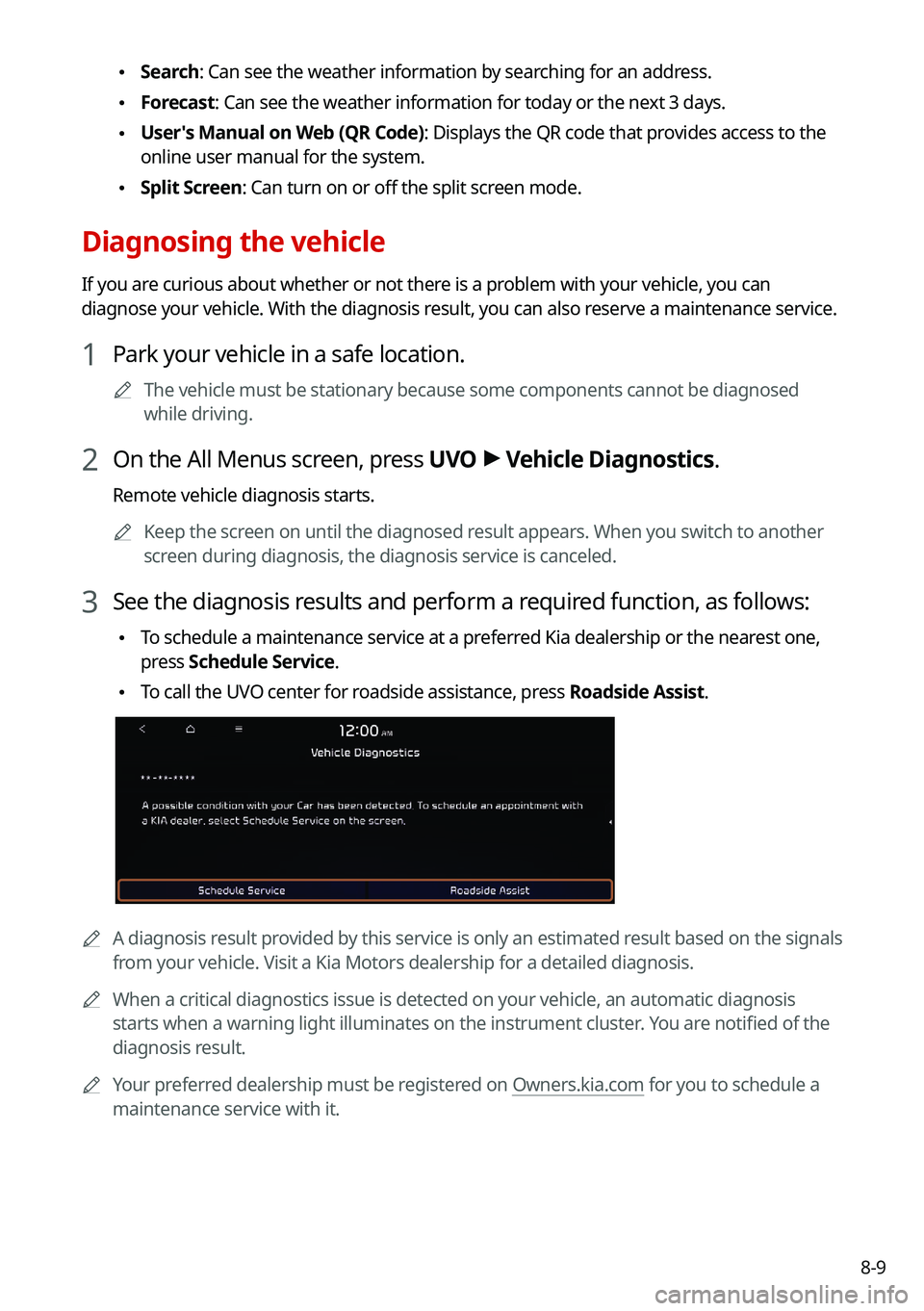 • Search: Can see the weather information by searching for an address.
• Forecast: Can see the weather information for today or the next 3 days.
• User's Manual on Web (QR Code): Displays the QR code that provides access to the online user manual for the system.
• Split Screen: Can turn on or off the split screen mode.

Diagnosing the vehicle

If you are curious about whether or not there is a problem with your vehicle, you can diagnose your vehicle. With the diagnosis result, you can also reserve a maintenance service.

1 Park your vehicle in a safe location.

The vehicle must be stationary because some components cannot be diagnosed while driving.

2 On the All Menus screen, press UVO ▶ Vehicle Diagnostics.

Remote vehicle diagnosis starts.

Keep the screen on until the diagnosed result appears. When you switch to another screen during diagnosis, the diagnosis service is canceled.

3 See the diagnosis results and perform a required function, as follows:

• To schedule a maintenance service at a preferred Kia dealership or the nearest one, press Schedule Service.
• To call the UVO center for roadside assistance, press Roadside Assist.

12:00 AM
Vehicle Diagnostics
**-**-****
A possible condition with your Car has been detected. To schedule an appointment with a KIA dealer, select Schedule Service on the screen.
Schedule Service
Roadside Assist

A diagnosis result provided by this service is only an estimated result based on the signals from your vehicle. Visit a Kia Motors dealership for a detailed diagnosis.

When a critical diagnostics issue is detected on your vehicle, an automatic diagnosis starts when a warning light illuminates on the instrument cluster. You are notified of the diagnosis result.

Your preferred dealership must be registered on Owners.kia.com for you to schedule a maintenance service with it.

8-9

carmanualsonline.info