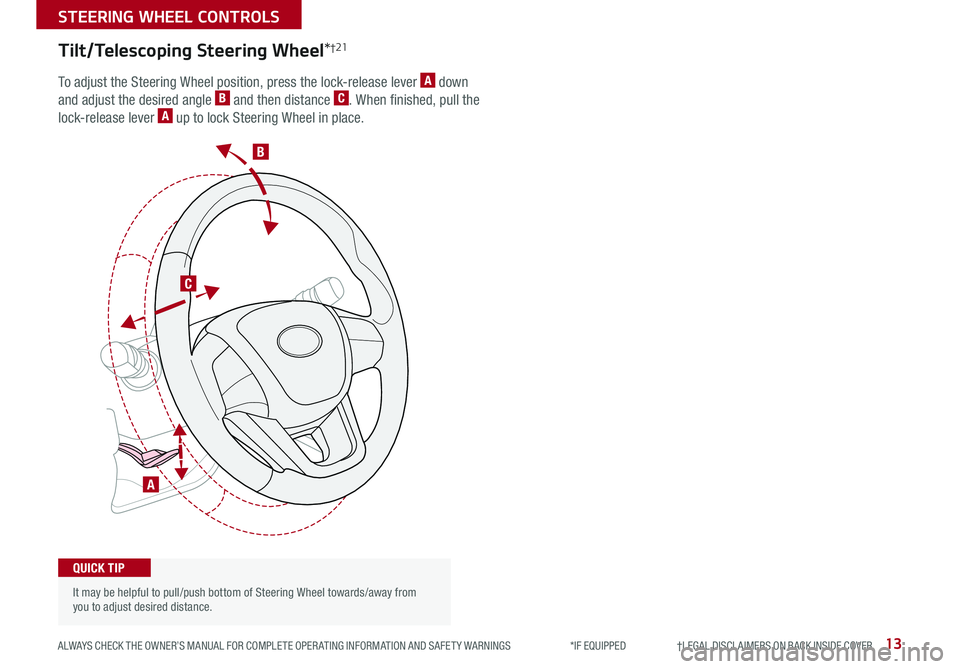 STEERING WHEEL CONTROLS

Tilt/Telescoping Steering Wheel*†21

To adjust the Steering Wheel position, press the lock-release lever A down and adjust the desired angle B and then distance C. When finished, pull the lock-release lever A up to lock Steering Wheel in place.

B

C

A

QUICK TIP

It may be helpful to pull/push bottom of Steering Wheel towards/away from you to adjust desired distance.

ALWAYS CHECK THE OWNER'S MANUAL FOR COMPLETE OPERATING INFORMATION AND SAFETY WARNINGS *IF EQUIPPED †LEGAL DISCLAIMERS ON BACK INSIDE COVER 13

carmanualsonline.info