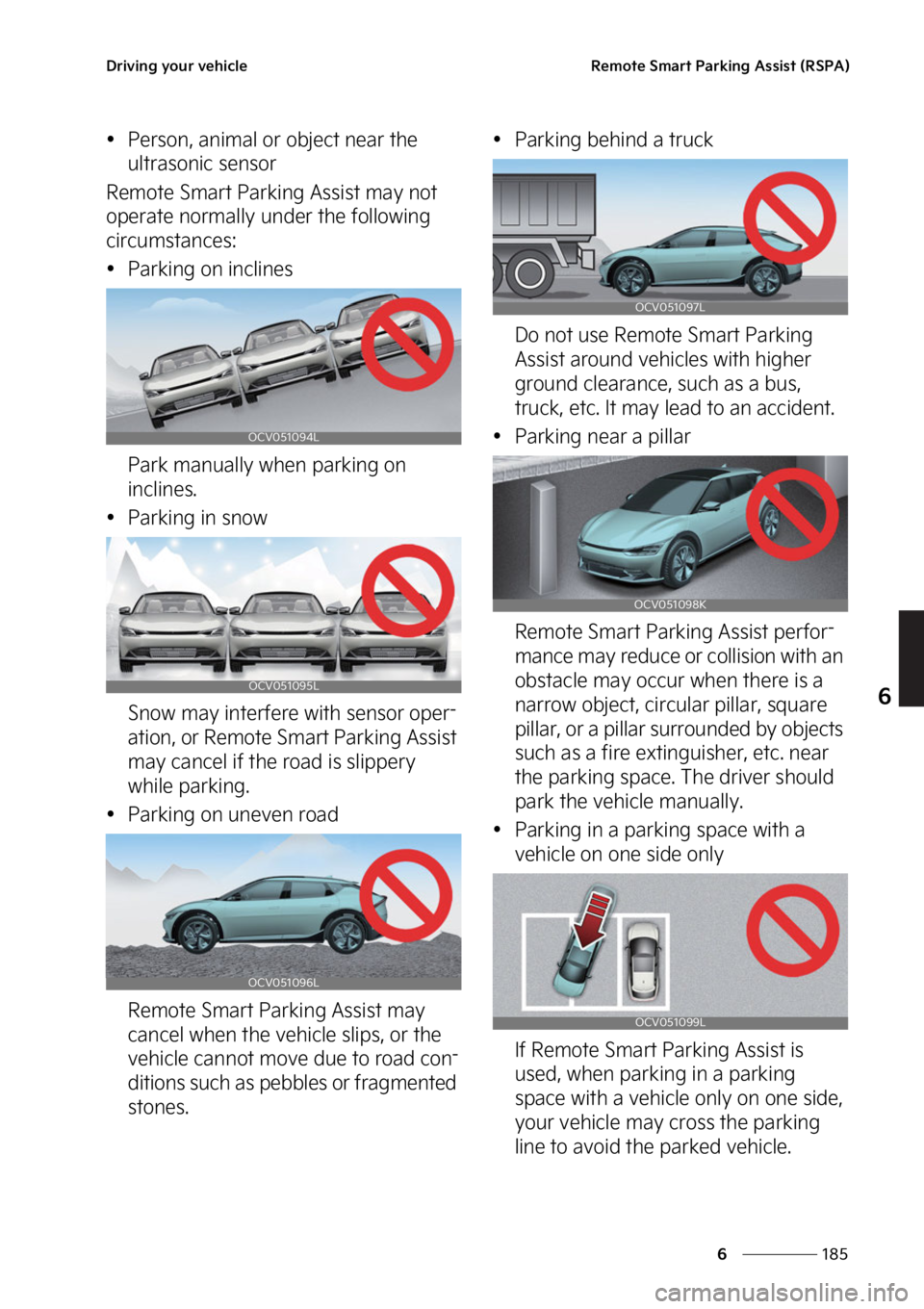 Driving your vehicle

Remote Smart Parking Assist (RSPA)

• Person, animal or object near the ultrasonic sensor

Remote Smart Parking Assist may not operate normally under the following circumstances:

• Parking on inclines

OCV051094L

Park manually when parking on inclines.

• Parking in snow

OCV051095L

Snow may interfere with sensor operation, or Remote Smart Parking Assist may cancel if the road is slippery while parking.

• Parking on uneven road

OCV051096L

Remote Smart Parking Assist may cancel when the vehicle slips, or the vehicle cannot move due to road conditions such as pebbles or fragmented stones.

• Parking behind a truck

OCV051097L

Do not use Remote Smart Parking Assist around vehicles with higher ground clearance, such as a bus, truck, etc. It may lead to an accident.

• Parking near a pillar

OCV051098K

Remote Smart Parking Assist performance may reduce or collision with an obstacle may occur when there is a narrow object, circular pillar, square pillar, or a pillar surrounded by objects such as a fire extinguisher, etc. near the parking space. The driver should park the vehicle manually.

• Parking in a parking space with a vehicle on one side only

OCV051099L

If Remote Smart Parking Assist is used, when parking in a parking space with a vehicle only on one side, your vehicle may cross the parking line to avoid the parked vehicle.

6

6 185

carmanualsonline.info