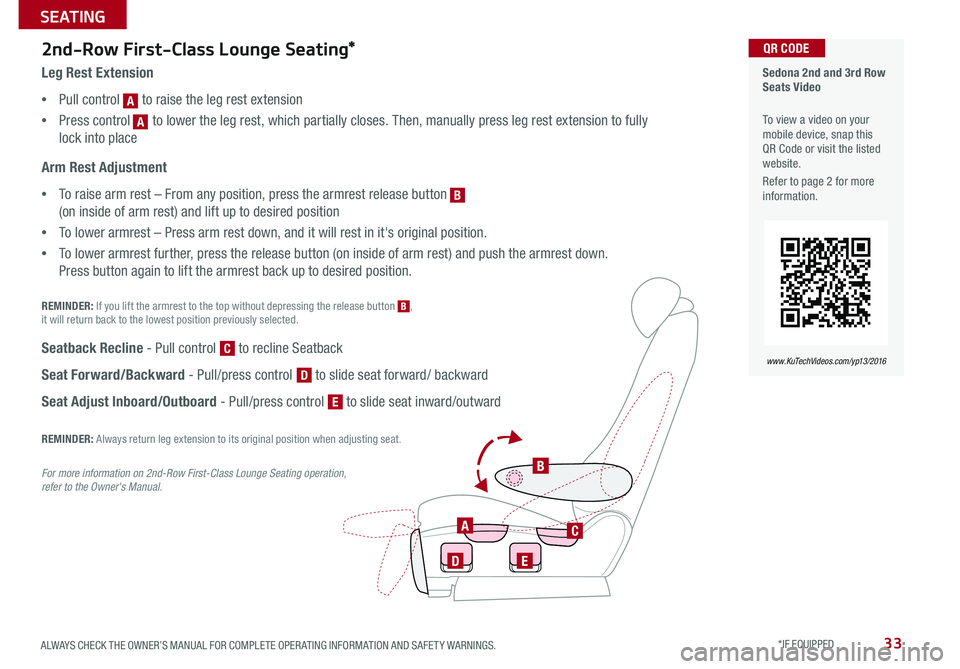 SEATING

2nd-Row First-Class Lounge Seating*

Leg Rest Extension

• Pull control A to raise the leg rest extension

• Press control A to lower the leg rest, which partially closes. Then, manually press leg rest extension to fully lock into place

Arm Rest Adjustment

• To raise arm rest – From any position, press the armrest release button B (on inside of arm rest) and lift up to desired position

• To lower armrest – Press arm rest down, and it will rest in it's original position.

• To lower armrest further, press the release button (on inside of arm rest) and push the armrest down. Press button again to lift the armrest back up to desired position.

REMINDER: If you lift the armrest to the top without depressing the release button B, it will return back to the lowest position previously selected.

Seatback Recline - Pull control C to recline Seatback

Seat Forward/Backward - Pull/press control D to slide seat forward/ backward

Seat Adjust Inboard/Outboard - Pull/press control E to slide seat inward/outward

REMINDER: Always return leg extension to its original position when adjusting seat.

For more information on 2nd-Row First-Class Lounge Seating operation, refer to the Owner's Manual.

B
A
C
D
E

QR CODE

Sedona 2nd and 3rd Row Seats Video

To view a video on your mobile device, snap this QR Code or visit the listed website.

Refer to page 2 for more information.

www.KuTechVideos.com/yp13/2016

ALWAYS CHECK THE OWNER'S MANUAL FOR COMPLETE OPERATING INFORMATION AND SAFETY WARNINGS.

*IF EQUIPPED

33

carmanualsonline.info