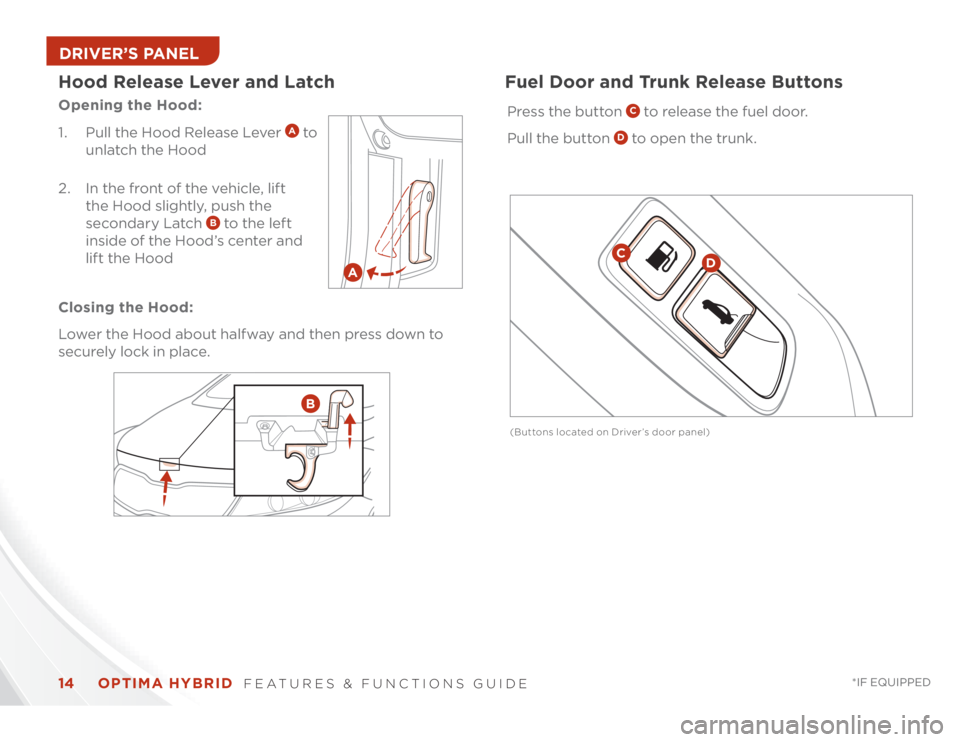 DRIVER'S PANEL

Hood Release Lever and Latch

Opening the Hood:

1. Pull the Hood Release Lever A to unlatch the Hood

2. In the front of the vehicle, lift the Hood slightly, push the secondary Latch B to the left inside of the Hood's center and lift the Hood

A

Closing the Hood:

Lower the Hood about halfway and then press down to securely lock in place.

B

Fuel Door and Trunk Release Buttons

Press the button C to release the fuel door.

Pull the button D to open the trunk.

C

D

(Buttons located on Driver's door panel)

14 OPTIMA HYBRID FEATURES & FUNCTIONS GUIDE

*IF EQUIPPED

carmanualsonline.info