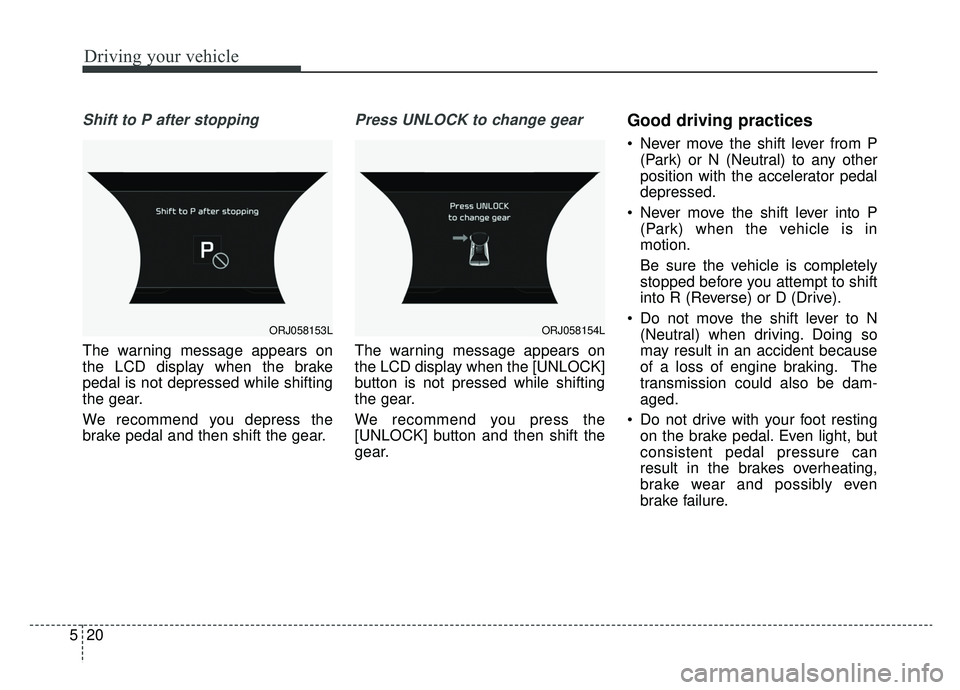 Driving your vehicle

Shift to P after stopping

Shift to P after stopping

P

ORJ058153L

The warning message appears on the LCD display when the brake pedal is not depressed while shifting the gear.

We recommend you depress the brake pedal and then shift the gear.

Press UNLOCK to change gear

Press UNLOCK
to change gear

ORJ058154L

The warning message appears on the LCD display when the [UNLOCK] button is not pressed while shifting the gear.

We recommend you press the [UNLOCK] button and then shift the gear.

Good driving practices

• Never move the shift lever from P (Park) or N (Neutral) to any other position with the accelerator pedal depressed.

• Never move the shift lever into P (Park) when the vehicle is in motion.

Be sure the vehicle is completely stopped before you attempt to shift into R (Reverse) or D (Drive).

• Do not move the shift lever to N (Neutral) when driving. Doing so may result in an accident because of a loss of engine braking. The transmission could also be damaged.

• Do not drive with your foot resting on the brake pedal. Even light, but consistent pedal pressure can result in the brakes overheating, brake wear and possibly even brake failure.

5 20

carmanualsonline.info