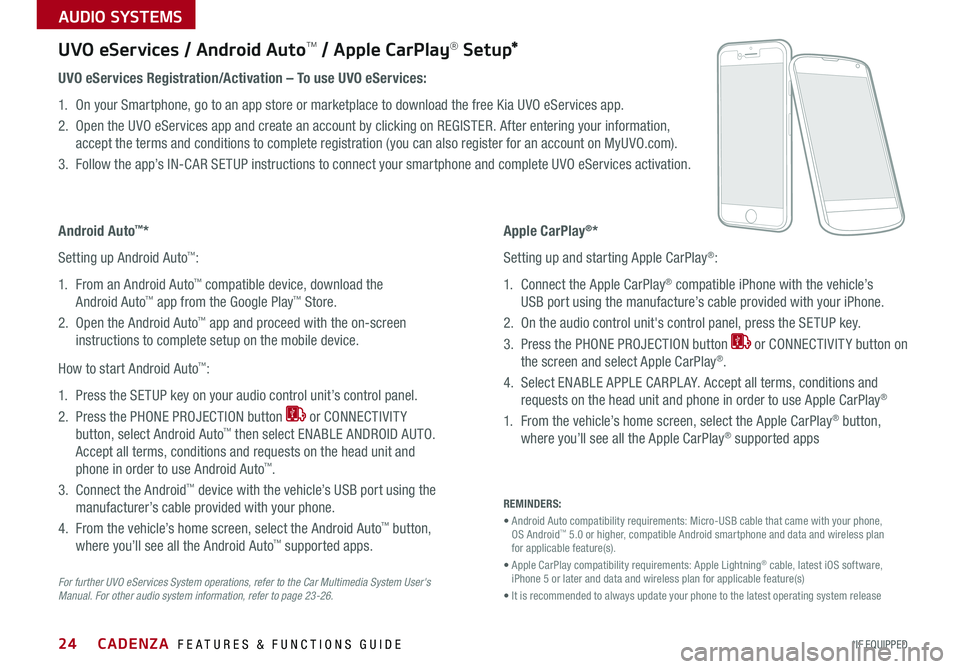 AUDIO SYSTEMS

UVO eServices / Android Auto™ / Apple CarPlay® Setup*

UVO eServices Registration/Activation – To use UVO eServices:

1. On your Smartphone, go to an app store or marketplace to download the free Kia UVO eServices app.

2. Open the UVO eServices app and create an account by clicking on REGISTER. After entering your information, accept the terms and conditions to complete registration (you can also register for an account on MyUVO.com).

3. Follow the app's IN-CAR SETUP instructions to connect your smartphone and complete UVO eServices activation.

Android Auto™*

Setting up Android Auto™:

1. From an Android Auto™ compatible device, download the Android Auto™ app from the Google Play™ Store.

2. Open the Android Auto™ app and proceed with the on-screen instructions to complete setup on the mobile device.

How to start Android Auto™:

1. Press the SETUP key on your audio control unit's control panel.

2. Press the PHONE PROJECTION button or CONNECTIVITY button, select Android Auto™ then select ENABLE ANDROID AUTO. Accept all terms, conditions and requests on the head unit and phone in order to use Android Auto™.

3. Connect the Android™ device with the vehicle's USB port using the manufacturer's cable provided with your phone.

4. From the vehicle's home screen, select the Android Auto™ button, where you'll see all the Android Auto™ supported apps.

For further UVO eServices System operations, refer to the Car Multimedia System User's Manual. For other audio system information, refer to page 23-26.

Apple CarPlay®*

Setting up and starting Apple CarPlay®:

1. Connect the Apple CarPlay® compatible iPhone with the vehicle's USB port using the manufacture's cable provided with your iPhone.

2. On the audio control unit's control panel, press the SETUP key.

3. Press the PHONE PROJECTION button or CONNECTIVITY button on the screen and select Apple CarPlay®.

4. Select ENABLE APPLE CARPLAY. Accept all terms, conditions and requests on the head unit and phone in order to use Apple CarPlay®

1. From the vehicle's home screen, select the Apple CarPlay® button, where you'll see all the Apple CarPlay® supported apps

REMINDERS:

• Android Auto compatibility requirements: Micro-USB cable that came with your phone, OS Android™ 5.0 or higher, compatible Android smartphone and data and wireless plan for applicable feature(s).

• Apple CarPlay compatibility requirements: Apple Lightning® cable, latest iOS software, iPhone 5 or later and data and wireless plan for applicable feature(s)

• It is recommended to always update your phone to the latest operating system release

24 CADENZA FEATURES & FUNCTIONS GUIDE

*IF EQUIPPED

carmanualsonline.info