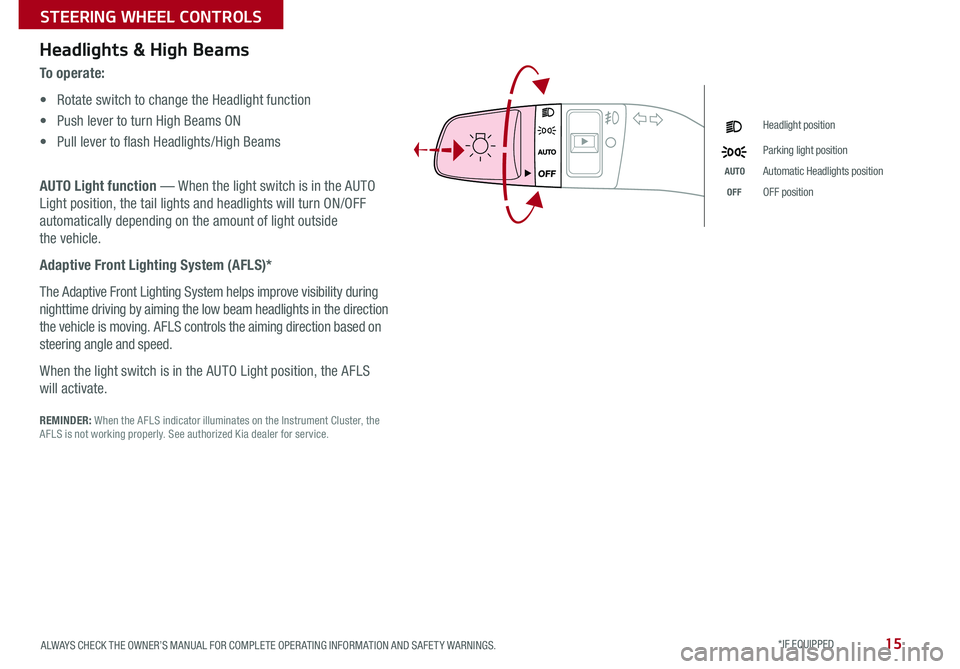 STEERING WHEEL CONTROLS

Headlights & High Beams

To operate:

• Rotate switch to change the Headlight function
• Push lever to turn High Beams ON
• Pull lever to flash Headlights/High Beams

AUTO Light function — When the light switch is in the AUTO Light position, the tail lights and headlights will turn ON/OFF automatically depending on the amount of light outside the vehicle.

Adaptive Front Lighting System (AFLS)*

The Adaptive Front Lighting System helps improve visibility during nighttime driving by aiming the low beam headlights in the direction the vehicle is moving. AFLS controls the aiming direction based on steering angle and speed.

When the light switch is in the AUTO Light position, the AFLS will activate.

REMINDER: When the AFLS indicator illuminates on the Instrument Cluster, the AFLS is not working properly. See authorized Kia dealer for service.

AUTO
OFF

Headlight position
Parking light position
AUTO Automatic Headlights position
OFF OFF position

ALWAYS CHECK THE OWNER'S MANUAL FOR COMPLETE OPERATING INFORMATION AND SAFETY WARNINGS.

*IF EQUIPPED 15

carmanualsonline.info