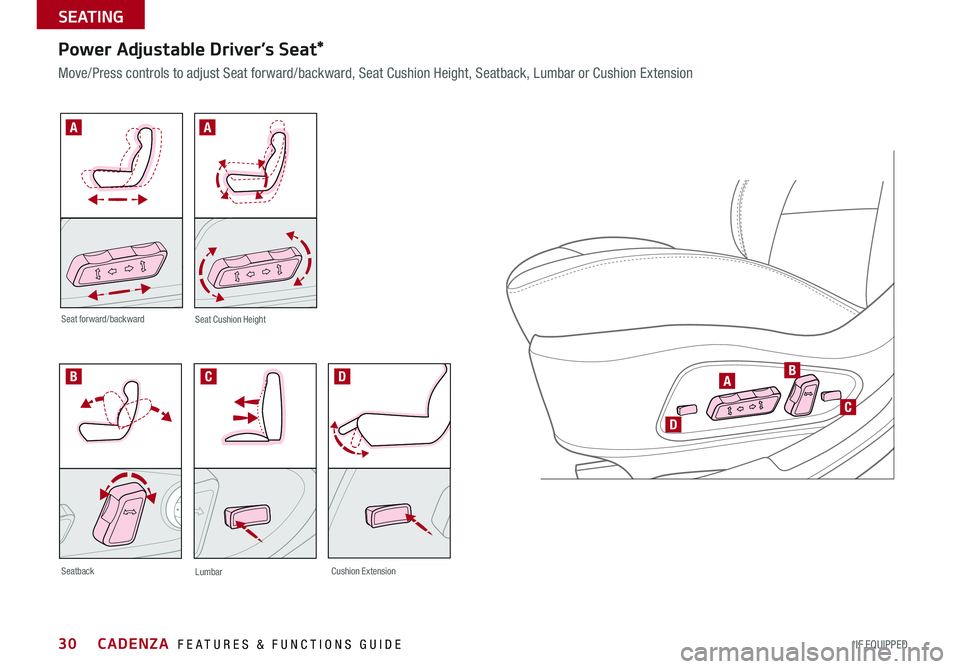 SEATING

Power Adjustable Driver's Seat*

Move/Press controls to adjust Seat forward/backward, Seat Cushion Height, Seatback, Lumbar or Cushion Extension

A

A

Seat forward/backward

Seat Cushion Height

B

C

D

Seatback

Lumbar

Cushion Extension

A

B

C

D

30 CADENZA FEATURES & FUNCTIONS GUIDE

*IF EQUIPPED

carmanualsonline.info