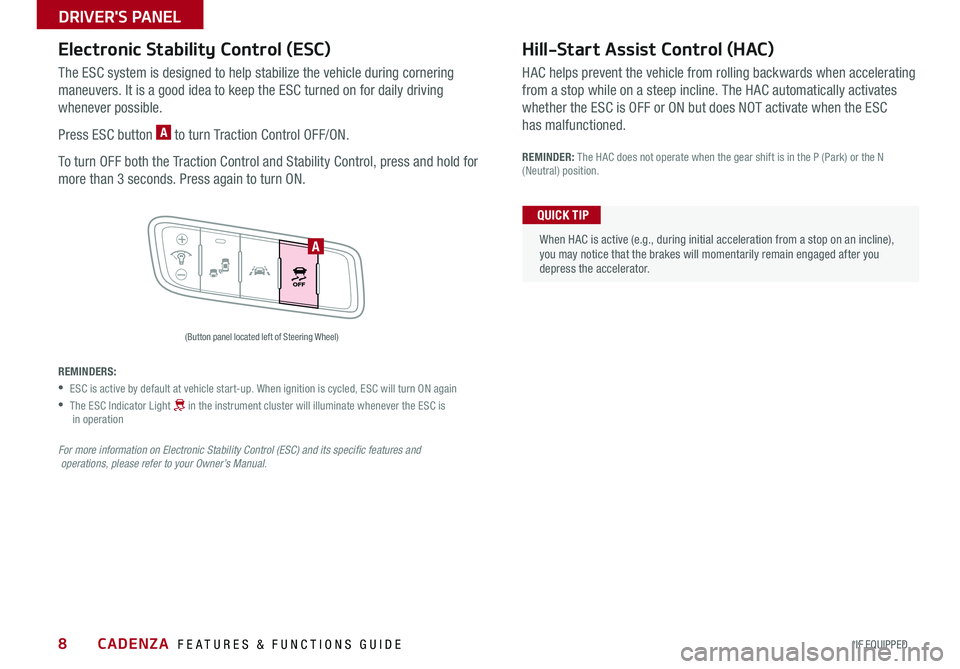 DRIVER'S PANEL

Electronic Stability Control (ESC)

The ESC system is designed to help stabilize the vehicle during cornering maneuvers. It is a good idea to keep the ESC turned on for daily driving whenever possible.

Press ESC button A to turn Traction Control OFF/ON.

To turn OFF both the Traction Control and Stability Control, press and hold for more than 3 seconds. Press again to turn ON.

A

OFF

(Button panel located left of Steering Wheel)

REMINDERS:

• ESC is active by default at vehicle start-up. When ignition is cycled, ESC will turn ON again

• The ESC Indicator Light in the instrument cluster will illuminate whenever the ESC is in operation

For more information on Electronic Stability Control (ESC) and its specific features and operations, please refer to your Owner's Manual.

Hill-Start Assist Control (HAC)

HAC helps prevent the vehicle from rolling backwards when accelerating from a stop while on a steep incline. The HAC automatically activates whether the ESC is OFF or ON but does NOT activate when the ESC has malfunctioned.

REMINDER: The HAC does not operate when the gear shift is in the P (Park) or the N (Neutral) position.

QUICK TIP

When HAC is active (e.g., during initial acceleration from a stop on an incline), you may notice that the brakes will momentarily remain engaged after you depress the accelerator.

8 CADENZA FEATURES & FUNCTIONS GUIDE

*IF EQUIPPED

carmanualsonline.info