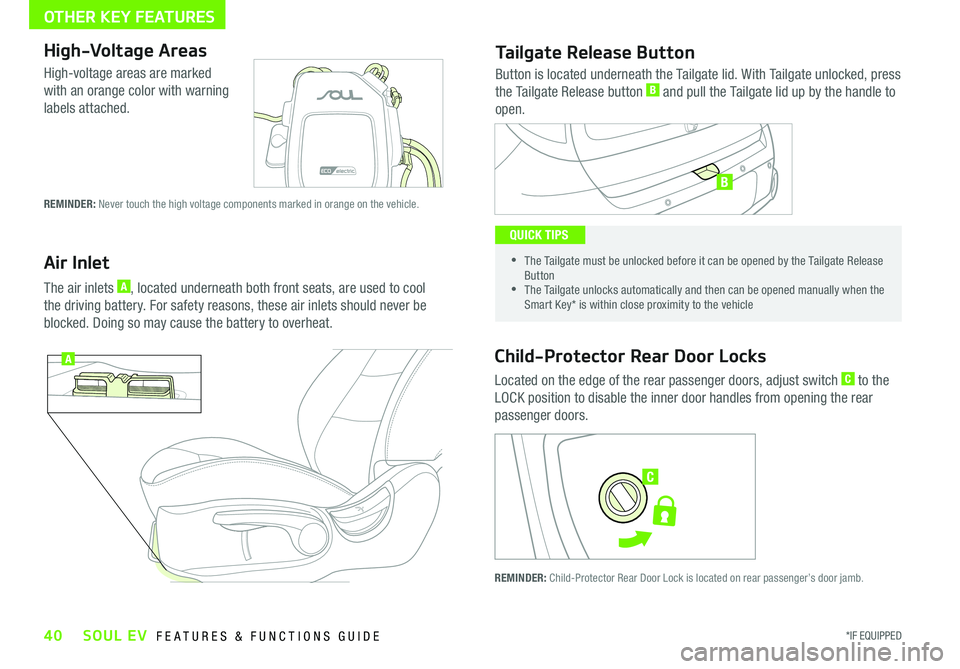 OTHER KEY FEATURES

High-Voltage Areas

High-voltage areas are marked with an orange color with warning labels attached.

soul

eco electric

REMINDER: Never touch the high voltage components marked in orange on the vehicle.

Air Inlet

The air inlets A, located underneath both front seats, are used to cool the driving battery. For safety reasons, these air inlets should never be blocked. Doing so may cause the battery to overheat.

A

Tailgate Release Button

Button is located underneath the Tailgate lid. With Tailgate unlocked, press the Tailgate Release button B and pull the Tailgate lid up by the handle to open.

B

QUICK TIPS

• The Tailgate must be unlocked before it can be opened by the Tailgate Release Button
• The Tailgate unlocks automatically and then can be opened manually when the Smart Key* is within close proximity to the vehicle

Child-Protector Rear Door Locks

Located on the edge of the rear passenger doors, adjust switch C to the LOCK position to disable the inner door handles from opening the rear passenger doors.

C

REMINDER: Child-Protector Rear Door Lock is located on rear passenger's door jamb.

40 SOUL EV FEATURES & FUNCTIONS GUIDE

*IF EQUIPPED

carmanualsonline.info