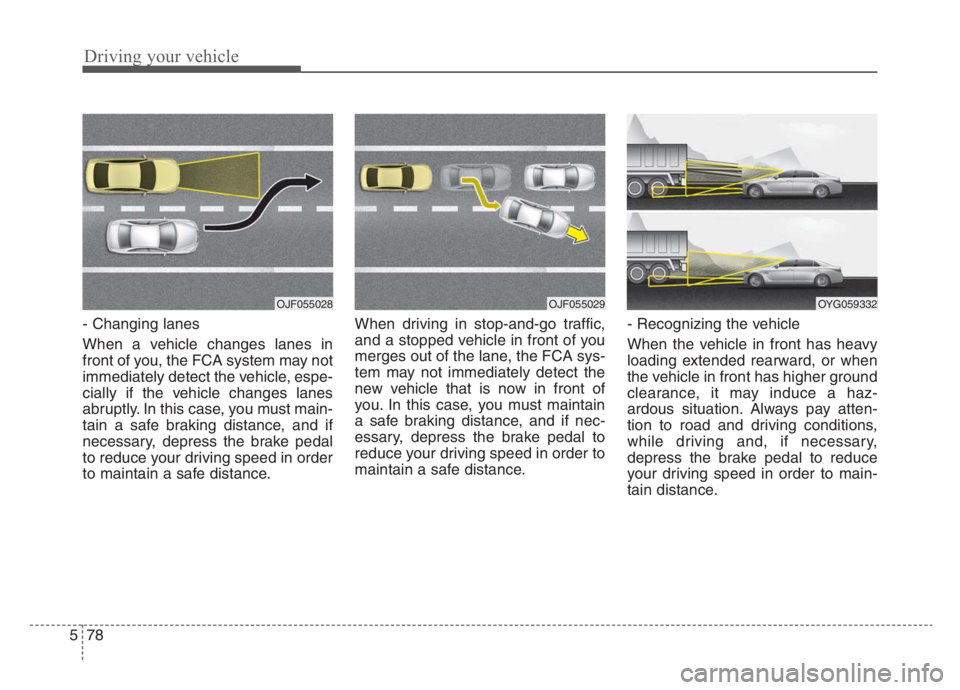 Driving your vehicle

OJF055028

- Changing lanes

When a vehicle changes lanes in front of you, the FCA system may not immediately detect the vehicle, especially if the vehicle changes lanes abruptly. In this case, you must maintain a safe braking distance, and if necessary, depress the brake pedal to reduce your driving speed in order to maintain a safe distance.

OJF055029

When driving in stop-and-go traffic, and a stopped vehicle in front of you merges out of the lane, the FCA system may not immediately detect the new vehicle that is now in front of you. In this case, you must maintain a safe braking distance, and if necessary, depress the brake pedal to reduce your driving speed in order to maintain a safe distance.

OYG059332

- Recognizing the vehicle

When the vehicle in front has heavy loading extended rearward, or when the vehicle in front has higher ground clearance, it may induce a hazardous situation. Always pay attention to road and driving conditions, while driving and, if necessary, depress the brake pedal to reduce your driving speed in order to maintain distance.

5 78

carmanualsonline.info