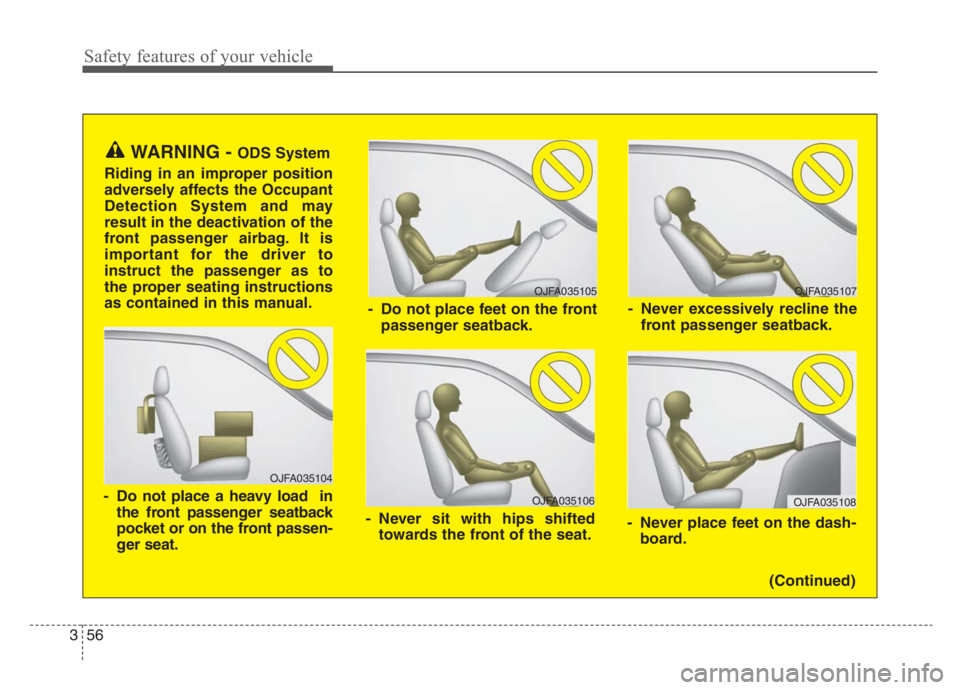 Safety features of your vehicle

WARNING - ODS System

Riding in an improper position adversely affects the Occupant Detection System and may result in the deactivation of the front passenger airbag. It is important for the driver to instruct the passenger as to the proper seating instructions as contained in this manual.

OJFA035104

- Do not place a heavy load in the front passenger seatback pocket or on the front passenger seat.

OJFA035105

- Do not place feet on the front passenger seatback.

OJFA035106

- Never sit with hips shifted towards the front of the seat.

OJFA035107

- Never excessively recline the front passenger seatback.

OJFA035108

- Never place feet on the dashboard.

(Continued)

3 56

carmanualsonline.info