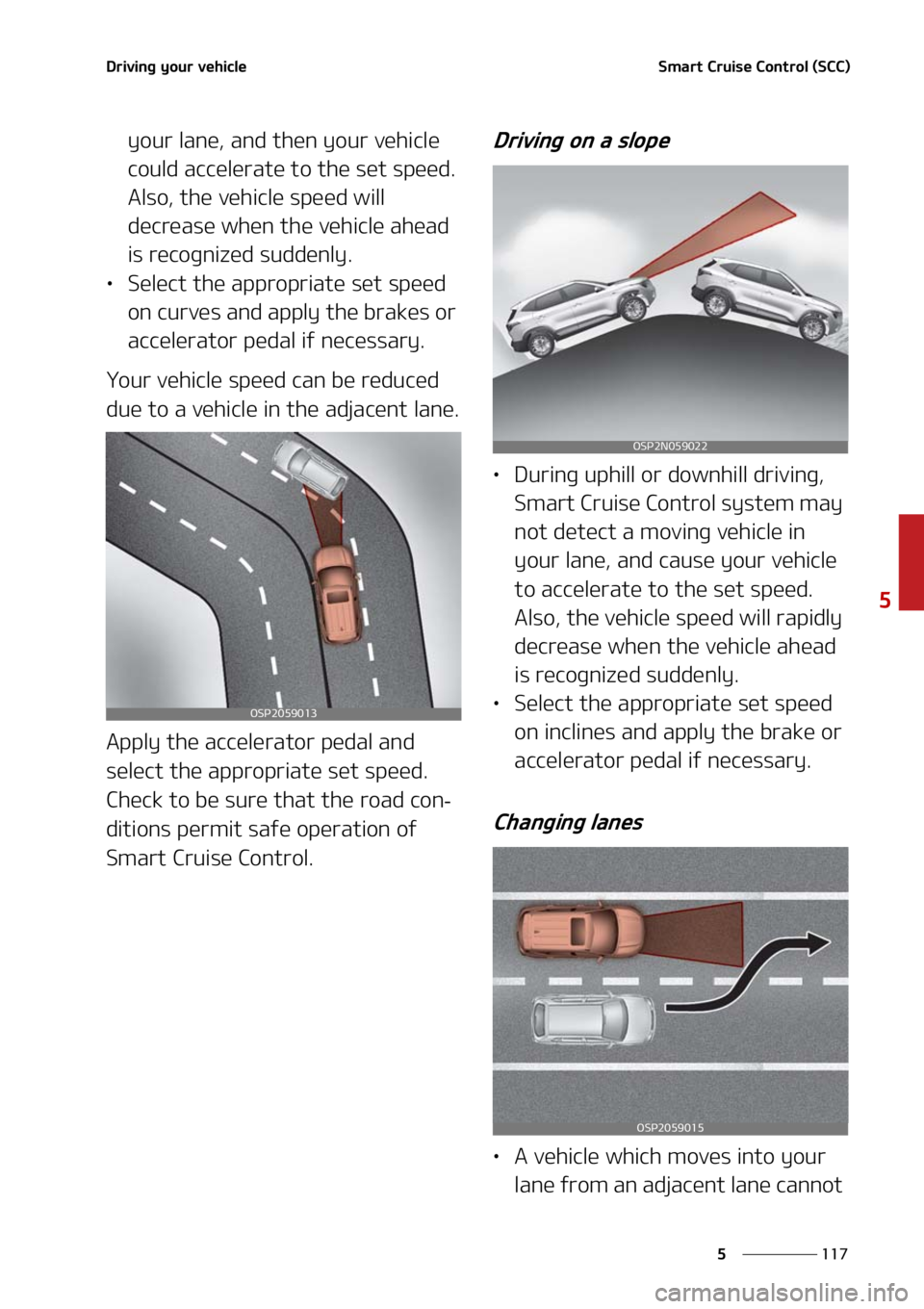 Driving your vehicle

Smart Cruise Control (SCC)

your lane, and then your vehicle could accelerate to the set speed. Also, the vehicle speed will decrease when the vehicle ahead is recognized suddenly.

• Select the appropriate set speed on curves and apply the brakes or accelerator pedal if necessary.

Your vehicle speed can be reduced due to a vehicle in the adjacent lane.

OSP2059013

Apply the accelerator pedal and select the appropriate set speed. Check to be sure that the road conditions permit safe operation of Smart Cruise Control.

Driving on a slope

OSP2N059022

• During uphill or downhill driving, Smart Cruise Control system may not detect a moving vehicle in your lane, and cause your vehicle to accelerate to the set speed. Also, the vehicle speed will rapidly decrease when the vehicle ahead is recognized suddenly.

• Select the appropriate set speed on inclines and apply the brake or accelerator pedal if necessary.

Changing lanes

OSP2059015

• A vehicle which moves into your lane from an adjacent lane cannot

5

5 117

carmanualsonline.info