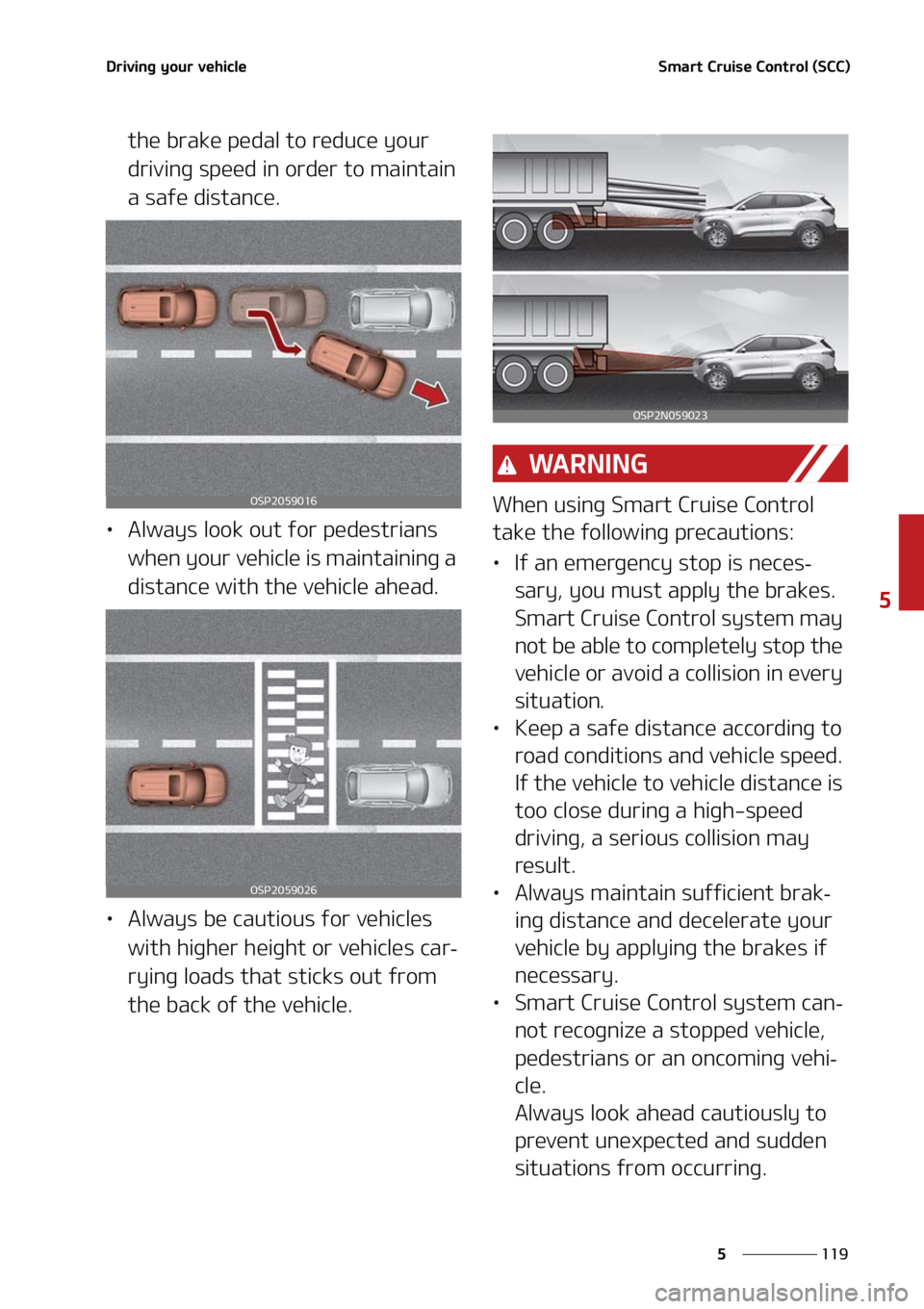 Driving your vehicle

Smart Cruise Control (SCC)

the brake pedal to reduce your driving speed in order to maintain a safe distance.

OSP2059016

• Always look out for pedestrians when your vehicle is maintaining a distance with the vehicle ahead.

OSP2059026

• Always be cautious for vehicles with higher height or vehicles carrying loads that sticks out from the back of the vehicle.

OSP2N059023

WARNING

When using Smart Cruise Control take the following precautions:

• If an emergency stop is necessary, you must apply the brakes. Smart Cruise Control system may not be able to completely stop the vehicle or avoid a collision in every situation.
• Keep a safe distance according to road conditions and vehicle speed. If the vehicle to vehicle distance is too close during a high-speed driving, a serious collision may result.
• Always maintain sufficient braking distance and decelerate your vehicle by applying the brakes if necessary.
• Smart Cruise Control system cannot recognize a stopped vehicle, pedestrians or an oncoming vehicle.
Always look ahead cautiously to prevent unexpected and sudden situations from occurring.

5

5 119

carmanualsonline.info