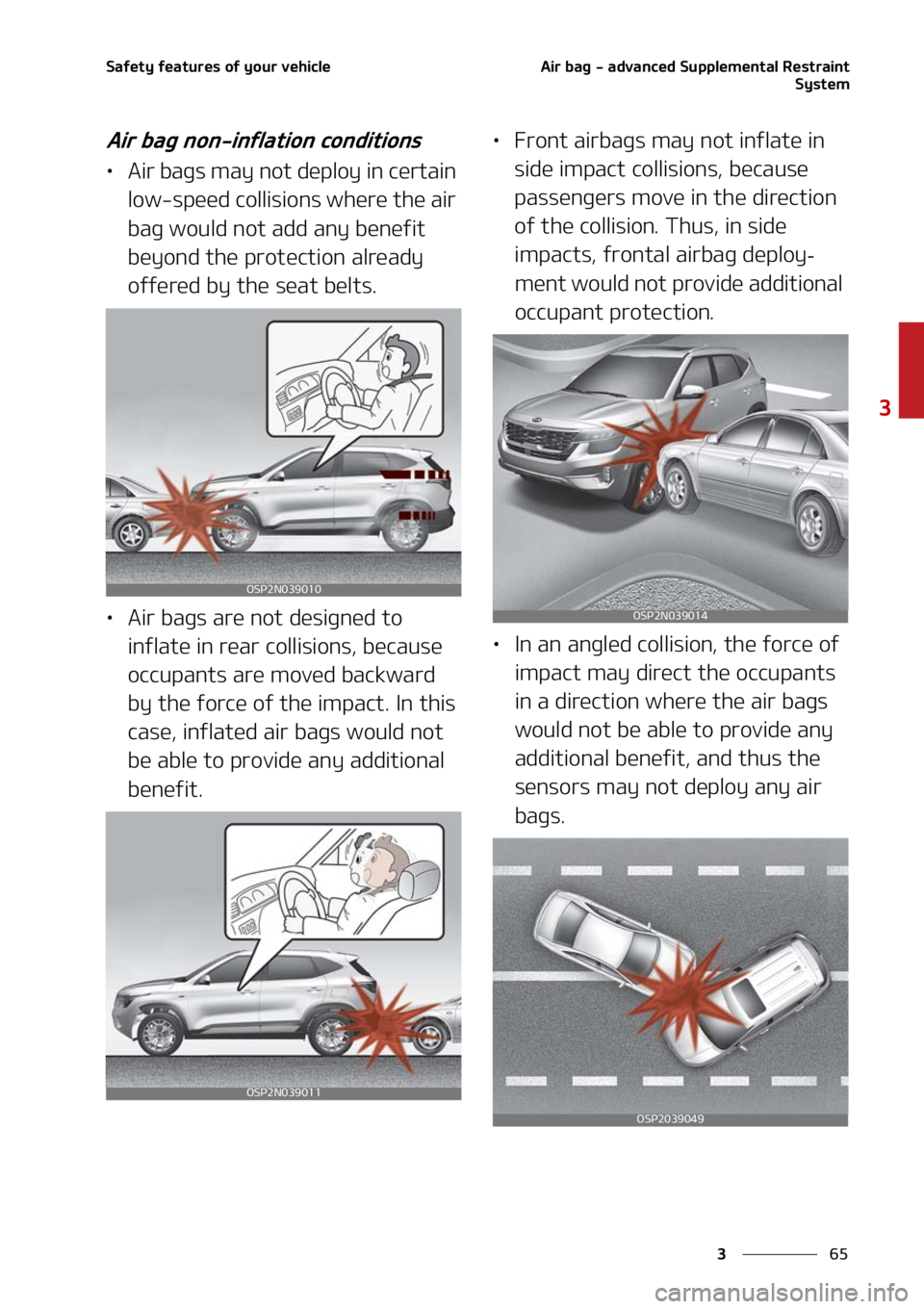 Safety features of your vehicle

Air bag - advanced Supplemental Restraint System

Air bag non-inflation conditions

• Air bags may not deploy in certain low-speed collisions where the air bag would not add any benefit beyond the protection already offered by the seat belts.

OSP2N039010

• Air bags are not designed to inflate in rear collisions, because occupants are moved backward by the force of the impact. In this case, inflated air bags would not be able to provide any additional benefit.

OSP2N039011

• Front airbags may not inflate in side impact collisions, because passengers move in the direction of the collision. Thus, in side impacts, frontal airbag deployment would not provide additional occupant protection.

OSP2N039014

• In an angled collision, the force of impact may direct the occupants in a direction where the air bags would not be able to provide any additional benefit, and thus the sensors may not deploy any air bags.

OSP2039049

3

3 65

carmanualsonline.info