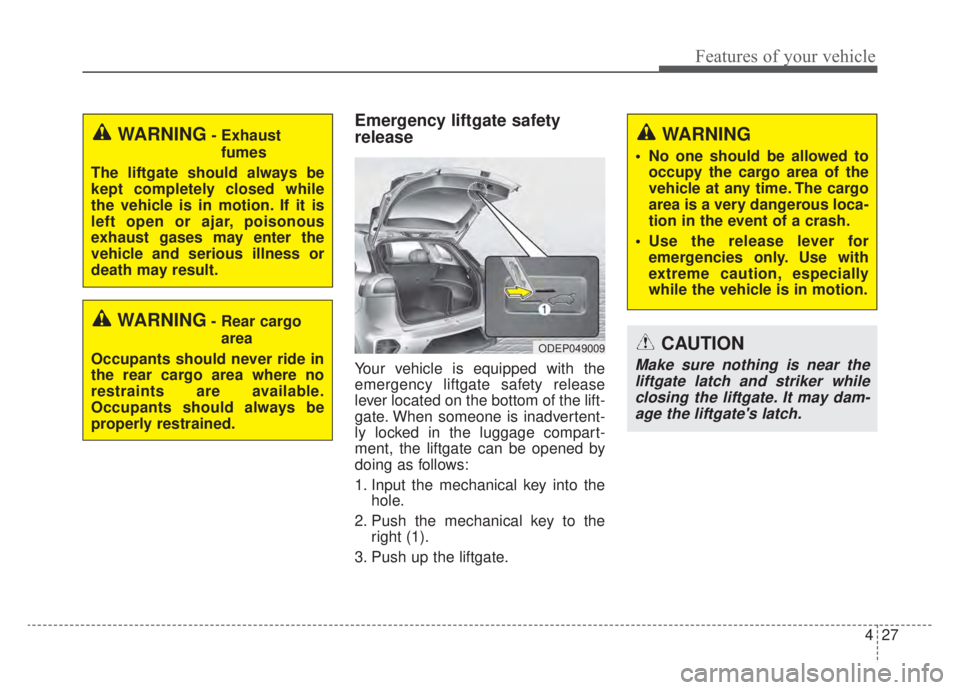 Features of your vehicle

WARNING - Exhaust fumes

The liftgate should always be kept completely closed while the vehicle is in motion. If it is left open or ajar, poisonous exhaust gases may enter the vehicle and serious illness or death may result.

WARNING - Rear cargo area

Occupants should never ride in the rear cargo area where no restraints are available. Occupants should always be properly restrained.

Emergency liftgate safety release

1

ODEP049009

Your vehicle is equipped with the emergency liftgate safety release lever located on the bottom of the liftgate. When someone is inadvertently locked in the luggage compartment, the liftgate can be opened by doing as follows:

1. Input the mechanical key into the hole.

2. Push the mechanical key to the right (1).

3. Push up the liftgate.

WARNING

• No one should be allowed to occupy the cargo area of the vehicle at any time. The cargo area is a very dangerous location in the event of a crash.

• Use the release lever for emergencies only. Use with extreme caution, especially while the vehicle is in motion.

CAUTION

Make sure nothing is near the liftgate latch and striker while closing the liftgate. It may damage the liftgate's latch.

4 27

carmanualsonline.info