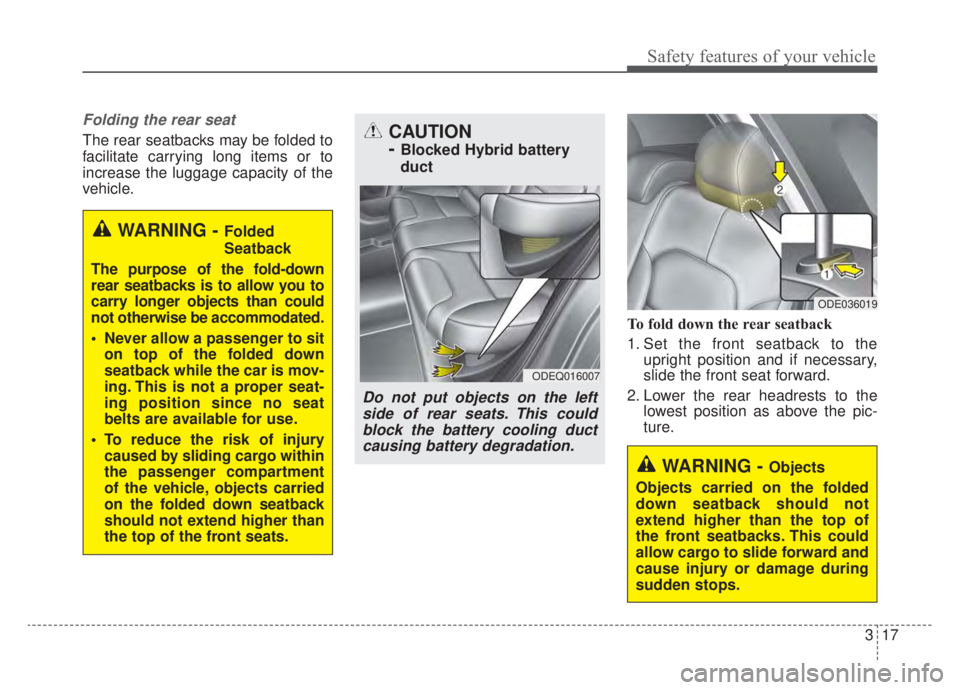 Safety features of your vehicle

Folding the rear seat

The rear seatbacks may be folded to facilitate carrying long items or to increase the luggage capacity of the vehicle.

WARNING - Folded Seatback

The purpose of the fold-down rear seatbacks is to allow you to carry longer objects than could not otherwise be accommodated.

• Never allow a passenger to sit on top of the folded down seatback while the car is moving. This is not a proper seating position since no seat belts are available for use.

• To reduce the risk of injury caused by sliding cargo within the passenger compartment of the vehicle, objects carried on the folded down seatback should not extend higher than the top of the front seats.

CAUTION - Blocked Hybrid battery duct

ODEQ016007

Do not put objects on the left side of rear seats. This could block the battery cooling duct causing battery degradation.

2

1

ODE036019

To fold down the rear seatback

1. Set the front seatback to the upright position and if necessary, slide the front seat forward.

2. Lower the rear headrests to the lowest position as above the picture.

WARNING - Objects

Objects carried on the folded down seatback should not extend higher than the top of the front seatbacks. This could allow cargo to slide forward and cause injury or damage during sudden stops.

3 17

carmanualsonline.info