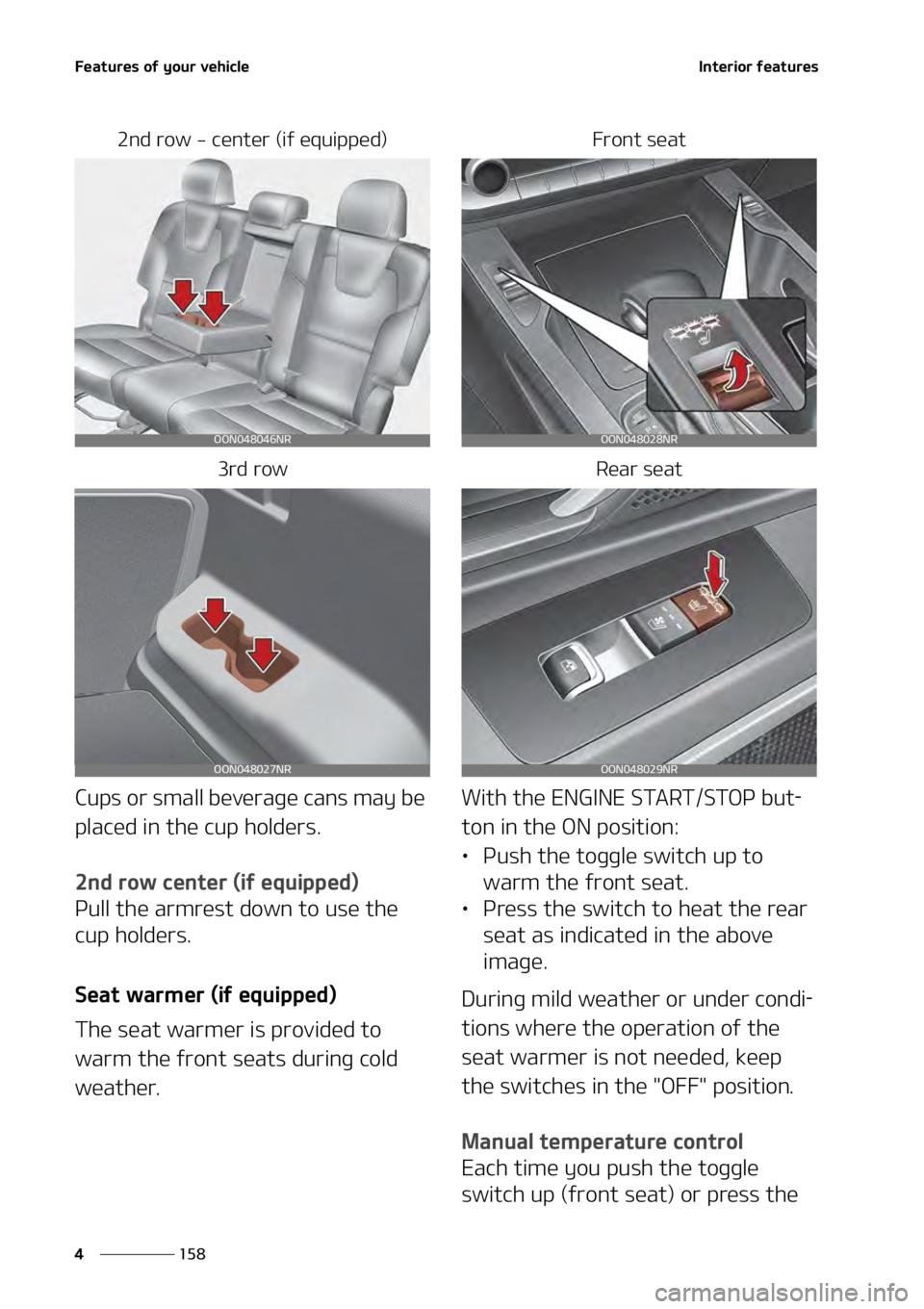 Features of your vehicle

Interior features

2nd row - center (if equipped)

OON048046NR

3rd row

OON048027NR

Cups or small beverage cans may be placed in the cup holders.

2nd row center (if equipped)
Pull the armrest down to use the cup holders.

Seat warmer (if equipped)

The seat warmer is provided to warm the front seats during cold weather.

Front seat

OON048028NR

Rear seat

OON048029NR

With the ENGINE START/STOP button in the ON position:

• Push the toggle switch up to warm the front seat.
• Press the switch to heat the rear seat as indicated in the above image.

During mild weather or under conditions where the operation of the seat warmer is not needed, keep the switches in the "OFF" position.

Manual temperature control
Each time you push the toggle switch up (front seat) or press the

4 158

carmanualsonline.info