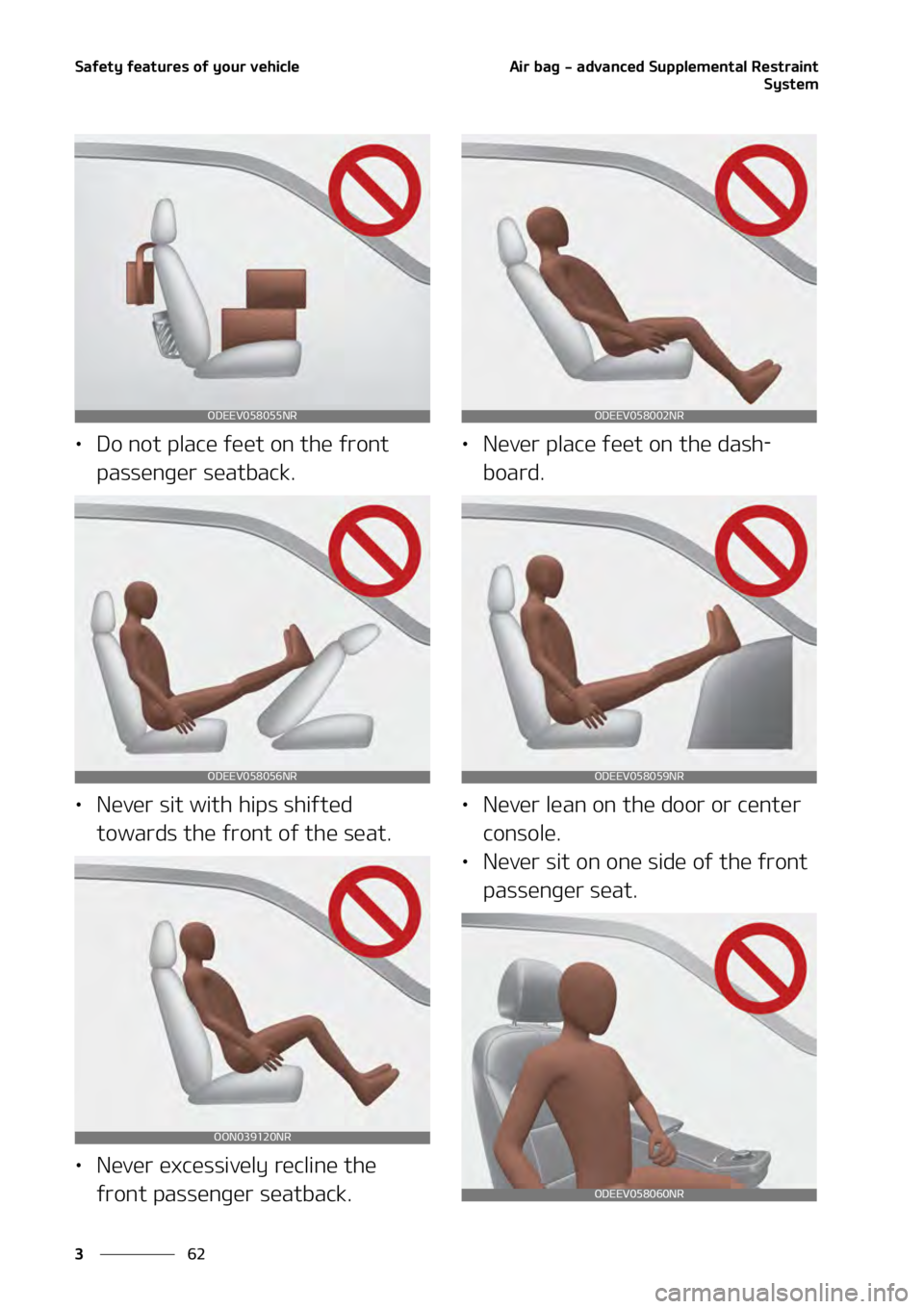 Safety features of your vehicle

Air bag - advanced Supplemental Restraint System

ODEEV058055NR

• Do not place feet on the front passenger seatback.

ODEEV058056NR

• Never sit with hips shifted towards the front of the seat.

OON039120NR

• Never excessively recline the front passenger seatback.

ODEEV058002NR

• Never place feet on the dashboard.

ODEEV058059NR

• Never lean on the door or center console.
• Never sit on one side of the front passenger seat.

ODEEV058060NR

3 62

carmanualsonline.info