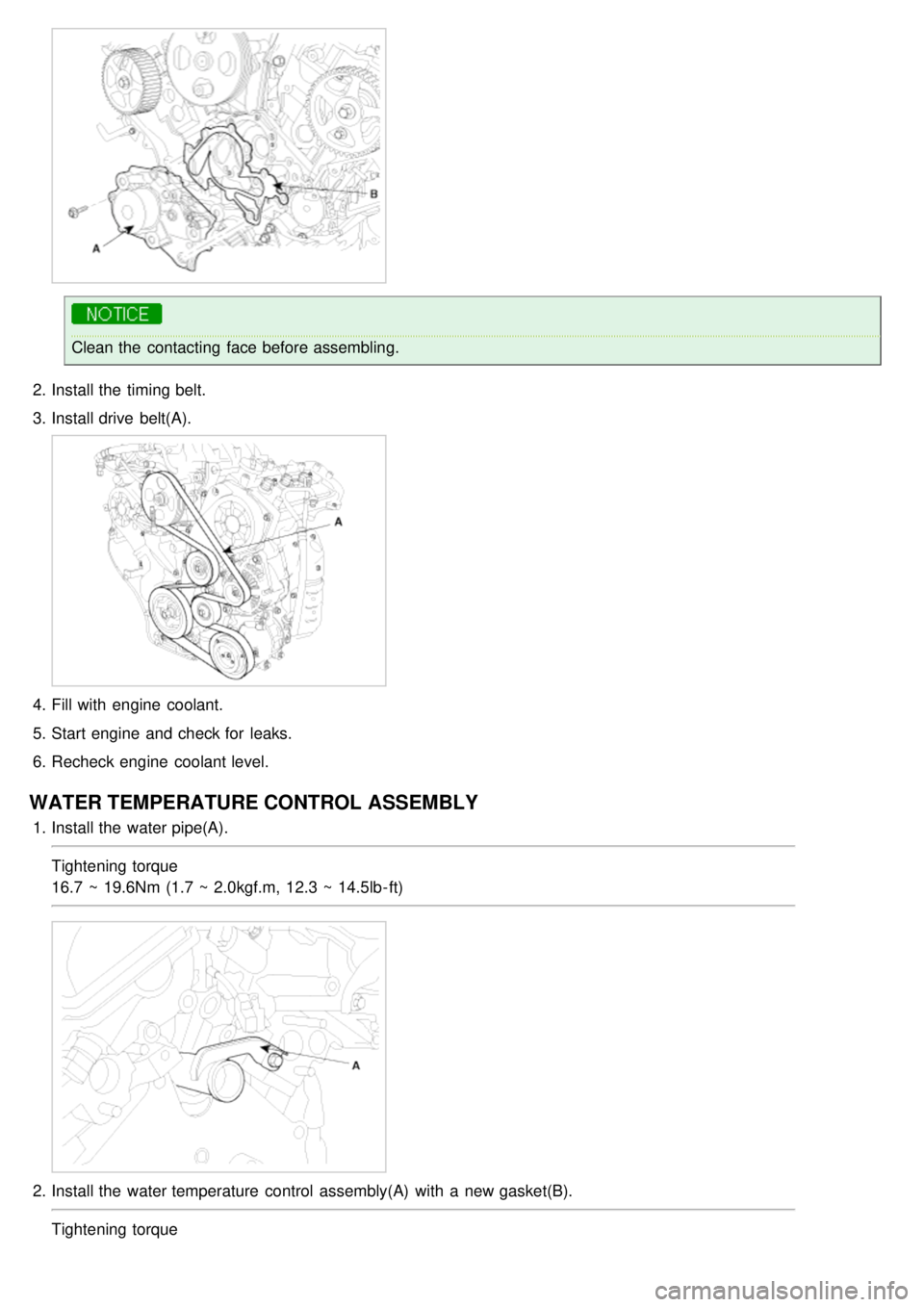 B

A

NOTICE

Clean the contacting face before assembling.

2. Install the timing belt.

3. Install drive belt(A).

A

4. Fill with engine coolant.

5. Start engine and check for leaks.

6. Recheck engine coolant level.

WATER TEMPERATURE CONTROL ASSEMBLY

1. Install the water pipe(A).

Tightening torque
16.7 ~ 19.6Nm (1.7 ~ 2.0kgf.m, 12.3 ~ 14.5lb-ft)

A

2. Install the water temperature control assembly(A) with a new gasket(B).

Tightening torque

carmanualsonline.info