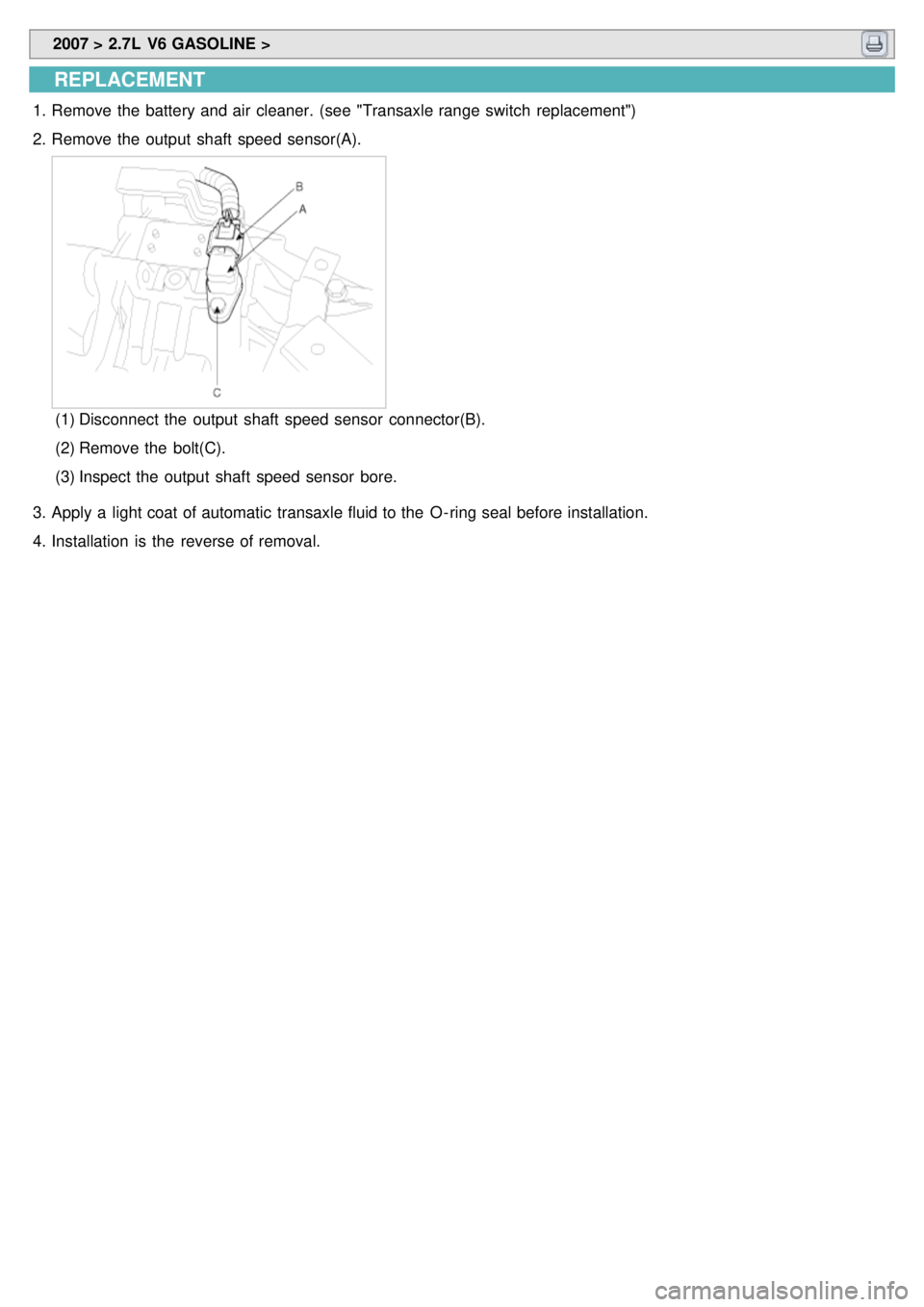 2007 > 2.7L V6 GASOLINE >

REPLACEMENT

1. Remove the battery and air cleaner. (see "Transaxle range switch replacement")

2. Remove the output shaft speed sensor(A).

B

A

C

(1) Disconnect the output shaft speed sensor connector(B).

(2) Remove the bolt(C).

(3) Inspect the output shaft speed sensor bore.

3. Apply a light coat of automatic transaxle fluid to the O-ring seal before installation.

4. Installation is the reverse of removal.

carmanualsonline.info