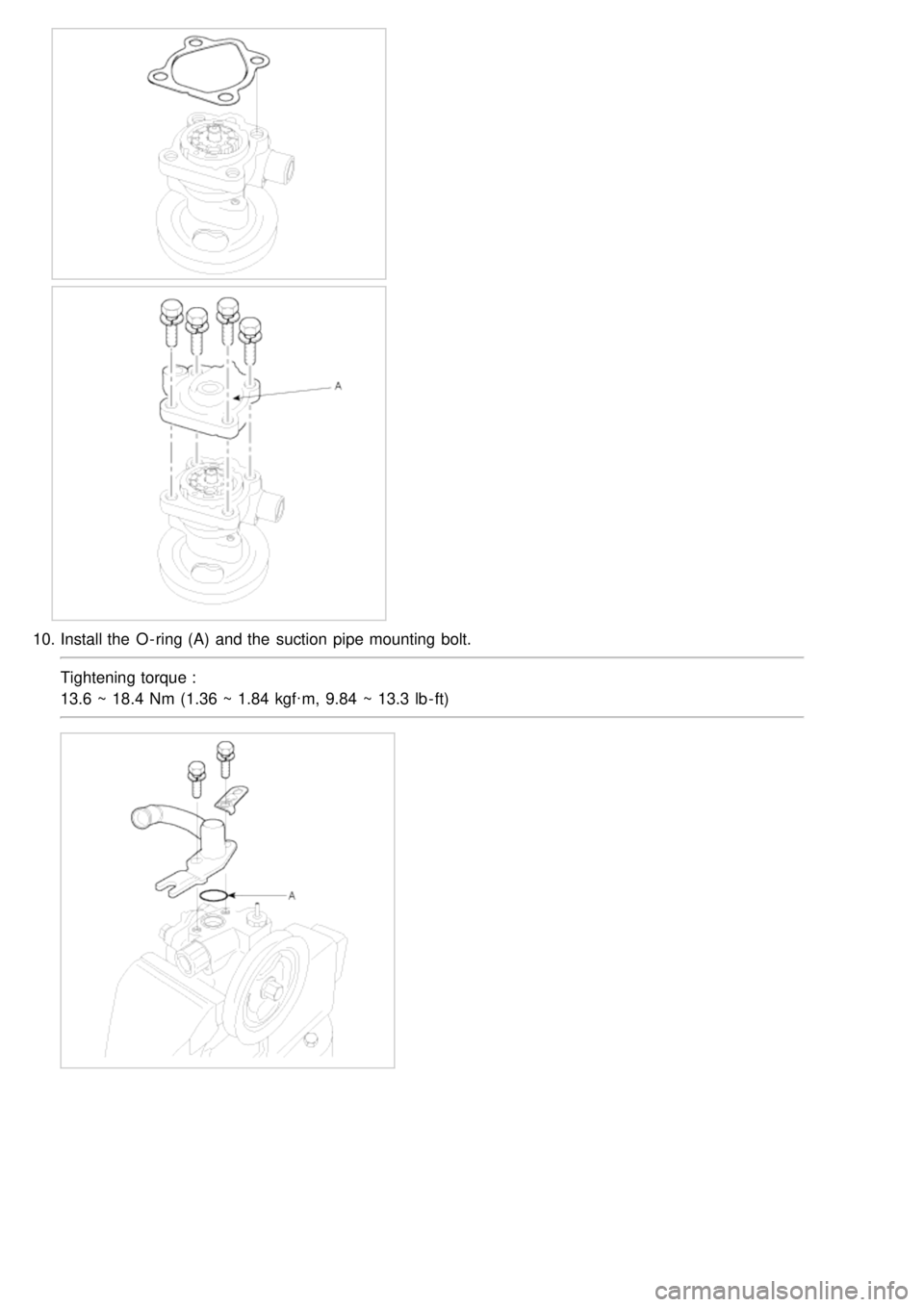 A

10. Install the O-ring (A) and the suction pipe mounting bolt.

Tightening torque :
13.6 ~ 18.4 Nm (1.36 ~ 1.84 kgf·m, 9.84 ~ 13.3 lb-ft)

A

carmanualsonline.info