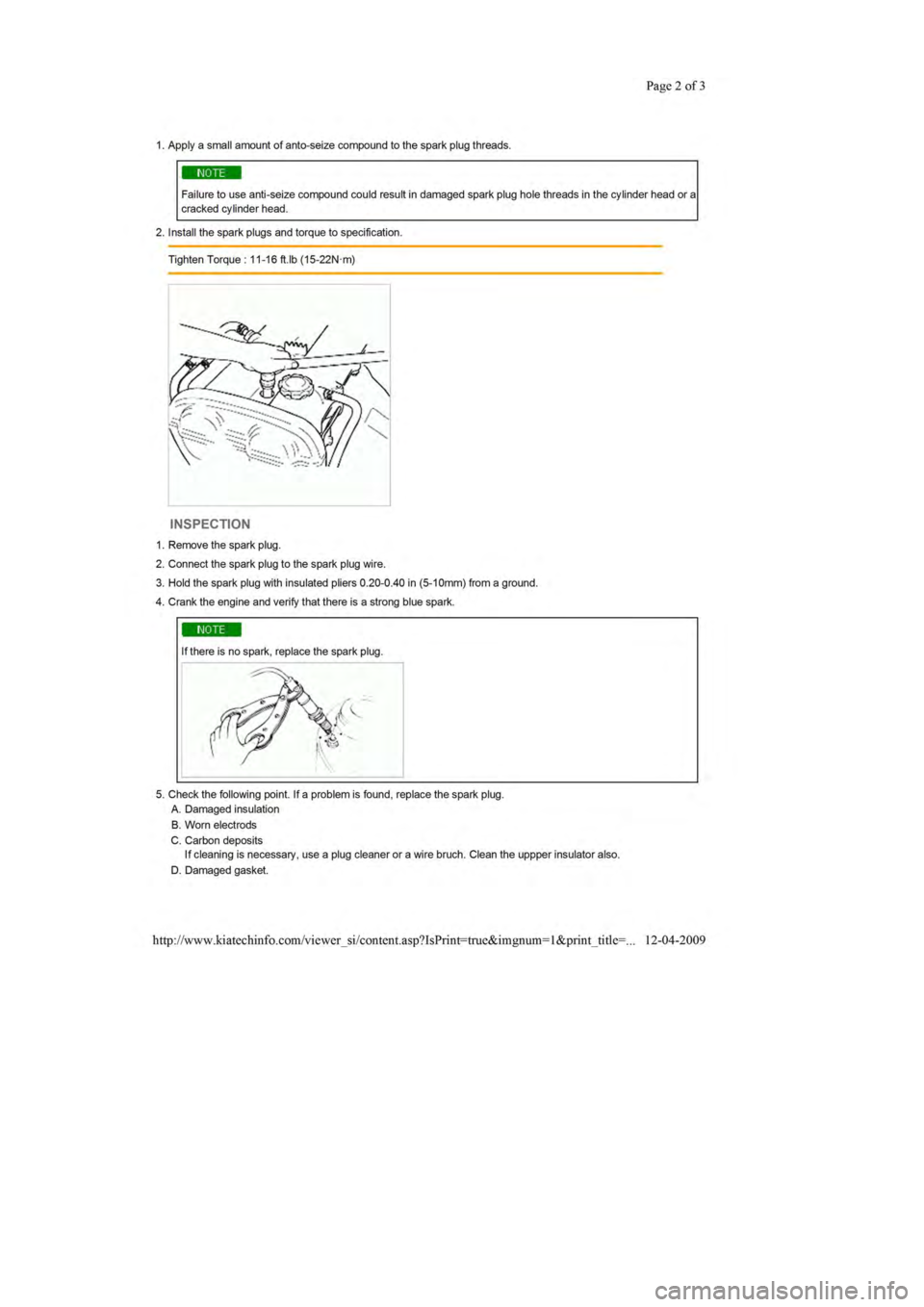 Page 2 of 3

1. Apply a small amount of anto-seize compound to the spark plug threads.

NOTE

Failure to use anti-seize compound could result in damaged spark plug hole threads in the cylinder head or a cracked cylinder head.

2. Install the spark plugs and torque to specification.

Tighten Torque : 11-16 ft.lb (15-22N·m)

INSPECTION

1. Remove the spark plug.
2. Connect the spark plug to the spark plug wire.
3. Hold the spark plug with insulated pliers 0.20-0.40 in (5-10mm) from a ground.
4. Crank the engine and verify that there is a strong blue spark.

NOTE

If there is no spark, replace the spark plug.

5. Check the following point. If a problem is found, replace the spark plug.
A. Damaged insulation
B. Worn electrods
C. Carbon deposits
If cleaning is necessary, use a plug cleaner or a wire bruch. Clean the uppper insulator also.
D. Damaged gasket.

http://www.kiatechinfo.com/viewer_si/content.asp?IsPrint=true&imgnum=1&print_title=... 12-04-2009

carmanualsonline.info