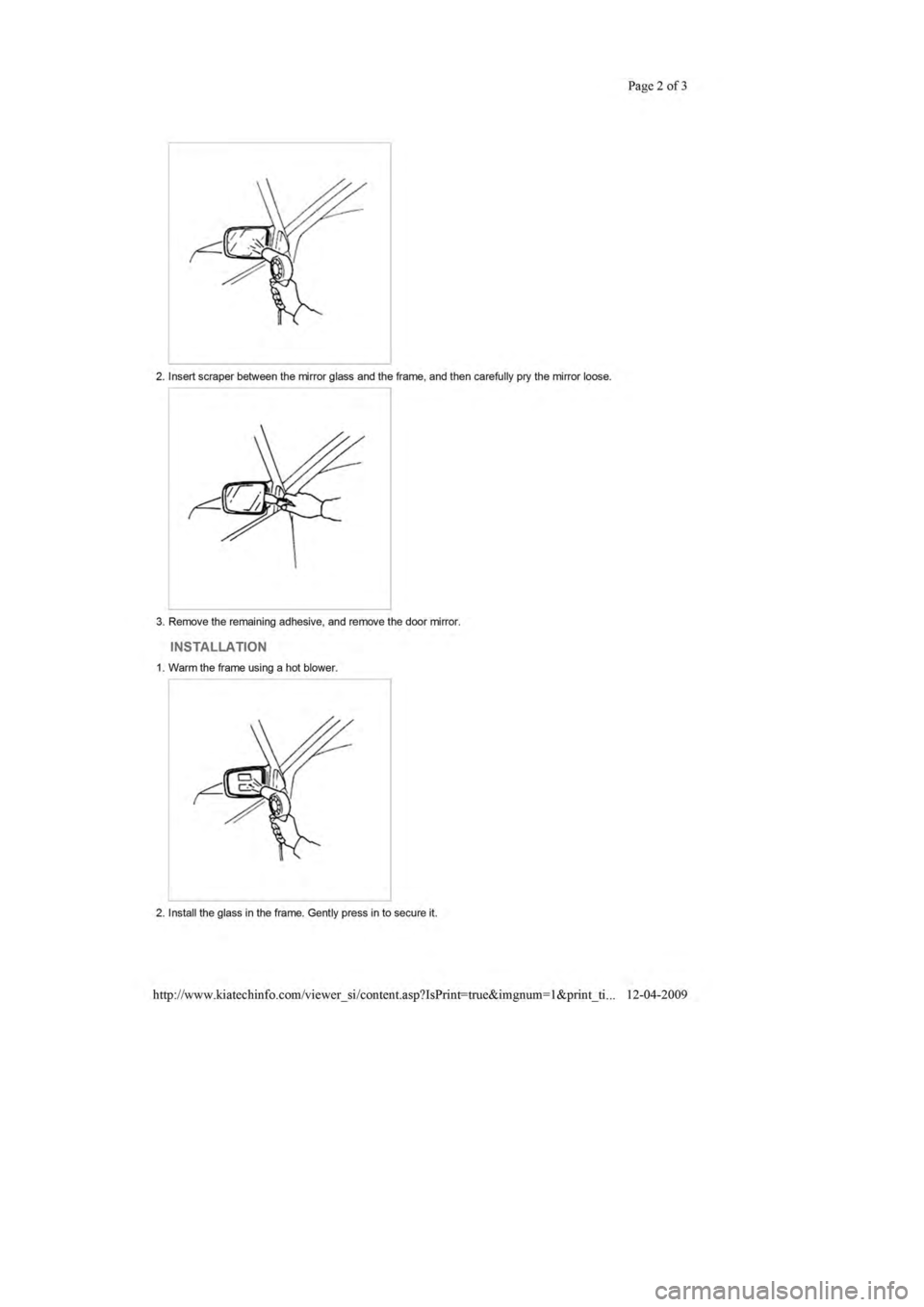 Page 2 of 3

2. Insert scraper between the mirror glass and the frame, and then carefully pry the mirror loose.

3. Remove the remaining adhesive, and remove the door mirror.

INSTALLATION

1. Warm the frame using a hot blower.

2. Install the glass in the frame. Gently press in to secure it.

http://www.kiatechinfo.com/viewer_si/content.asp?IsPrint=true&imgnum=1&print_ti... 12-04-2009

carmanualsonline.info