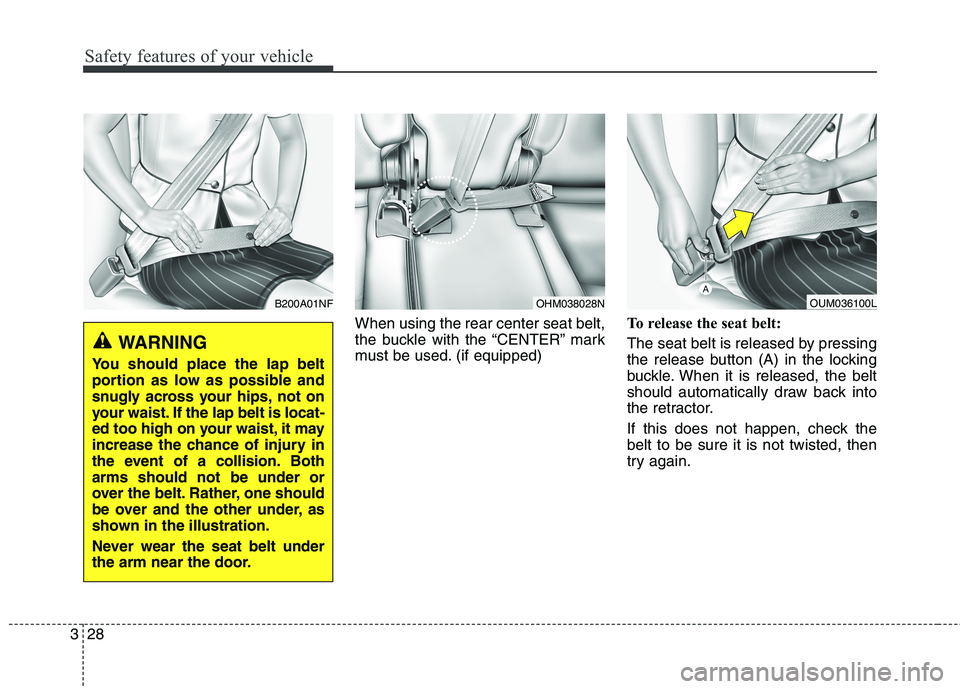 Safety features of your vehicle

B200A01NF

WARNING

You should place the lap belt portion as low as possible and snugly across your hips, not on your waist. If the lap belt is located too high on your waist, it may increase the chance of injury in the event of a collision. Both arms should not be under or over the belt. Rather, one should be over and the other under, as shown in the illustration.

Never wear the seat belt under the arm near the door.

OHM038028N

When using the rear center seat belt, the buckle with the “CENTER” mark must be used. (if equipped)

A

OUM036100L

To release the seat belt:

The seat belt is released by pressing the release button (A) in the locking buckle. When it is released, the belt should automatically draw back into the retractor.

If this does not happen, check the belt to be sure it is not twisted, then try again.

3 28

carmanualsonline.info