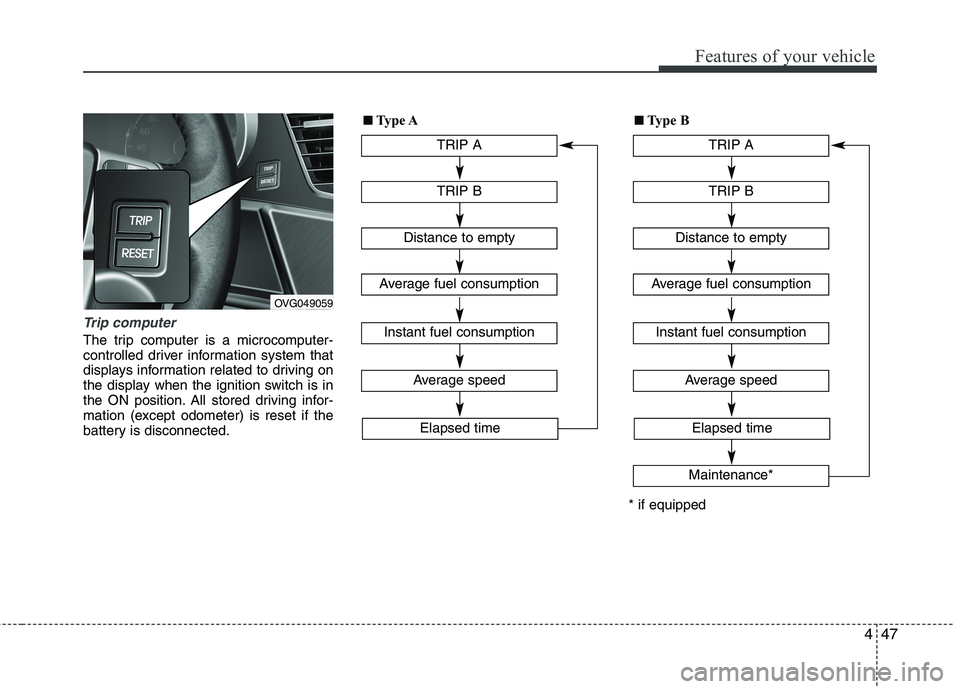 Features of your vehicle

TRIP
RESET
TRIP
RESET
OVG049059

Trip computer
The trip computer is a microcomputer-controlled driver information system that displays information related to driving on the display when the ignition switch is in the ON position. All stored driving information (except odometer) is reset if the battery is disconnected.

■ Type A

TRIP A
TRIP B
Distance to empty
Average fuel consumption
Instant fuel consumption
Average speed
Elapsed time

■ Type B

TRIP A
TRIP B
Distance to empty
Average fuel consumption
Instant fuel consumption
Average speed
Elapsed time
Maintenance*

* if equipped

4 47

carmanualsonline.info